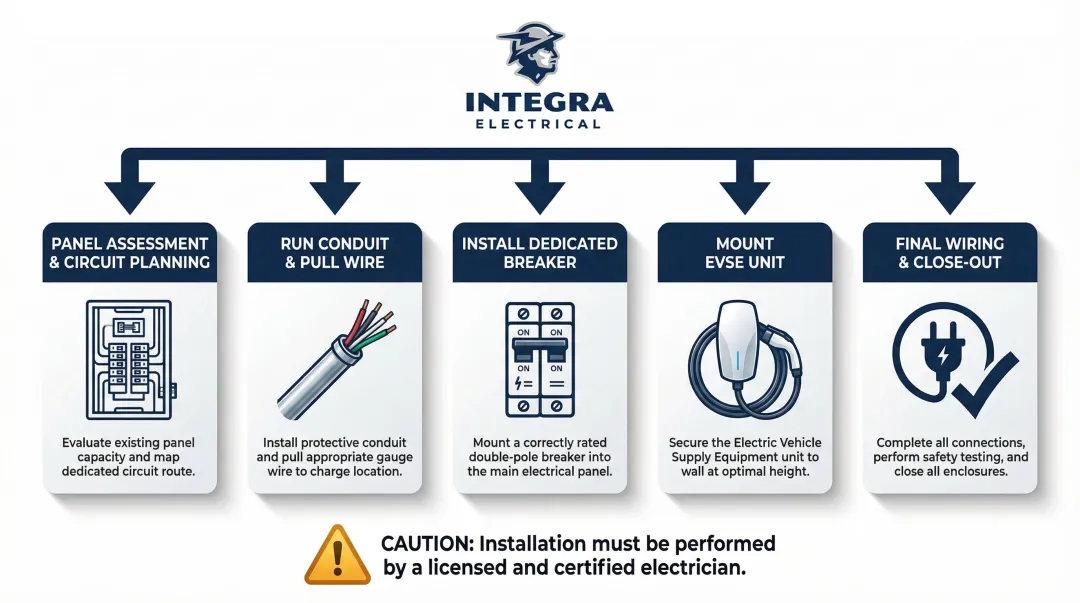 INTEGRA
ELECTRICAL

PANEL ASSESSMENT & CIRCUIT PLANNING

Evaluate existing panel capacity and map dedicated circuit route.

RUN CONDUIT & PULL WIRE

Install protective conduit and pull appropriate gauge wire to charge location.

INSTALL DEDICATED BREAKER

ON ON

ON ON

Mount a correctly rated double-pole breaker into the main electrical panel.

MOUNT EVSE UNIT

Secure the Electric Vehicle Supply Equipment unit to wall at optimal height.

FINAL WIRING & CLOSE-OUT

Complete all connections, perform safety testing, and close all enclosures.

CAUTION: Installation must be performed by a licensed and certified electrician.