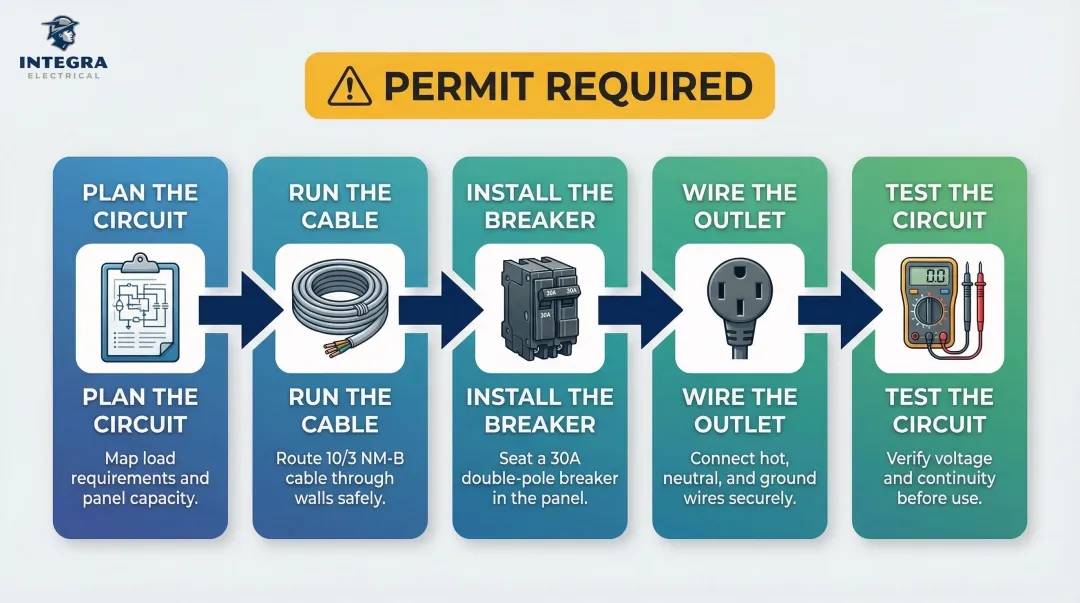 INTEGRA
ELECTRICAL

PERMIT REQUIRED

PLAN THE CIRCUIT

PLAN THE CIRCUIT

Map load requirements and panel capacity.

RUN THE CABLE

RUN THE CABLE

Route 10/3 NM-B cable through walls safely.

INSTALL THE BREAKER

30A 30A
30A

INSTALL THE BREAKER

Seat a 30A double-pole breaker in the panel.

WIRE THE OUTLET

WIRE THE OUTLET

Connect hot, neutral, and ground wires securely.

TEST THE CIRCUIT

0.0

TEST THE CIRCUIT

Verify voltage and continuity before use.