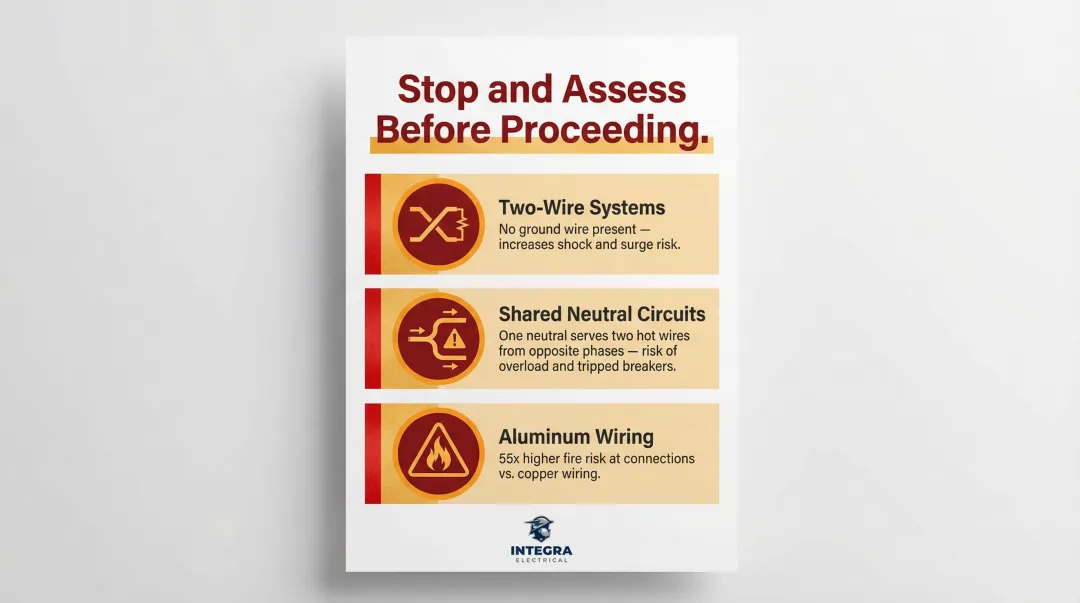 Stop and Assess Before Proceeding.

Two-Wire Systems
No ground wire present — increases shock and surge risk.

Shared Neutral Circuits
One neutral serves two hot wires from opposite phases — risk of overload and tripped breakers.

Aluminum Wiring
55x higher fire risk at connections vs. copper wiring.

INTEGRA
ELECTRICAL