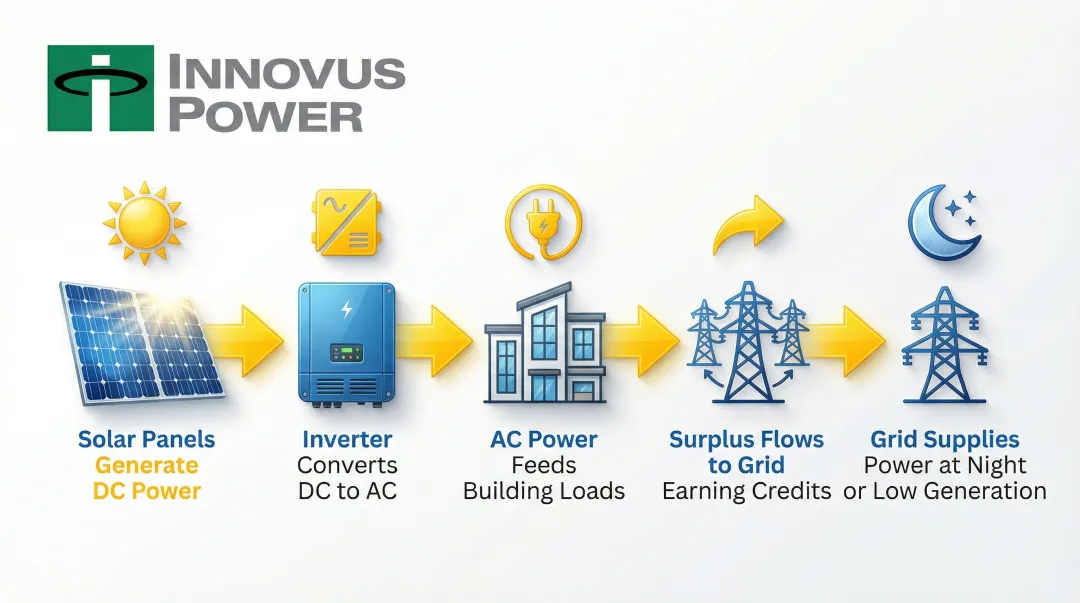 INNOVUS POWER

Solar Panels Generate DC Power

Inverter Converts DC to AC

AC Power Feeds Building Loads

Surplus Flows to Grid Earning Credits

Grid Supplies Power at Night or Low Generation