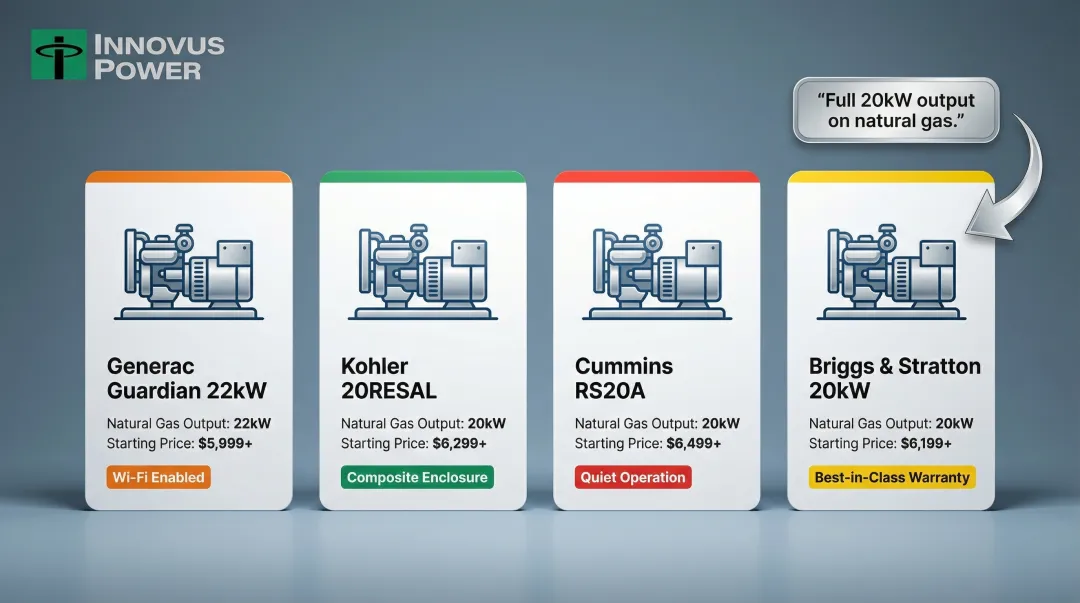 INNOVUS POWER

"Full 20kW output on natural gas."

Generac Guardian 22kW
Natural Gas Output: 22kW
Starting Price: $5,999+
Wi-Fi Enabled

Kohler 20RESAL
Natural Gas Output: 20kW
Starting Price: $6,299+
Composite Enclosure

Cummins RS20A
Natural Gas Output: 20kW
Starting Price: $6,499+
Quiet Operation

Briggs & Stratton 20kW
Natural Gas Output: 20kW
Starting Price: $6,199+
Best-in-Class Warranty