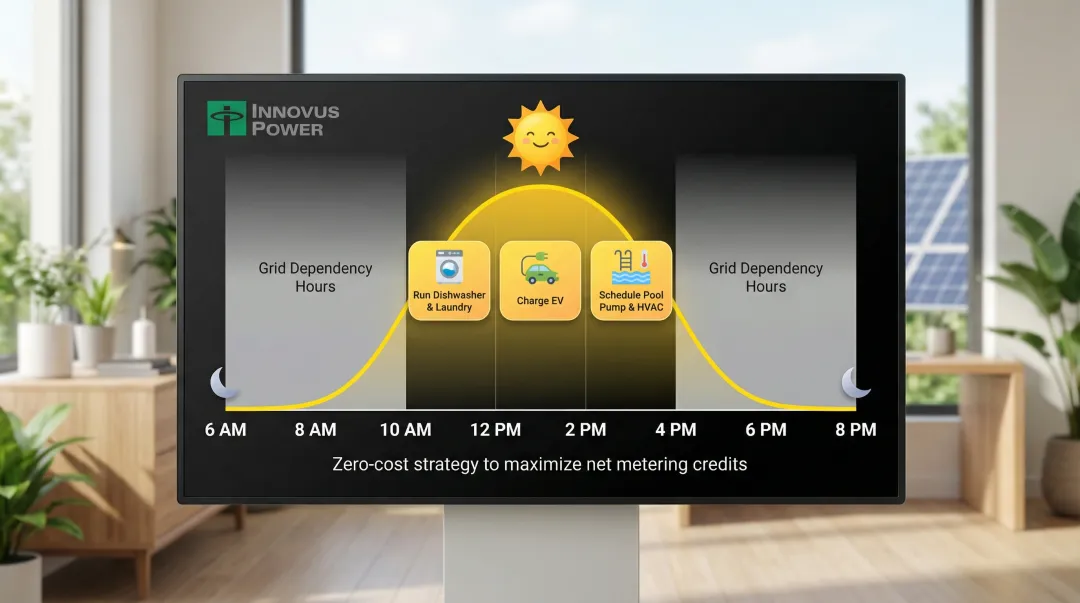 INNOVUS POWER

Grid Dependency Hours

Run Dishwasher & Laundry

Charge EV

Schedule Pool Pump & HVAC

Grid Dependency Hours

6 AM 8 AM 10 AM 12 PM 2 PM 4 PM 6 PM 8 PM

Zero-cost strategy to maximize net metering credits