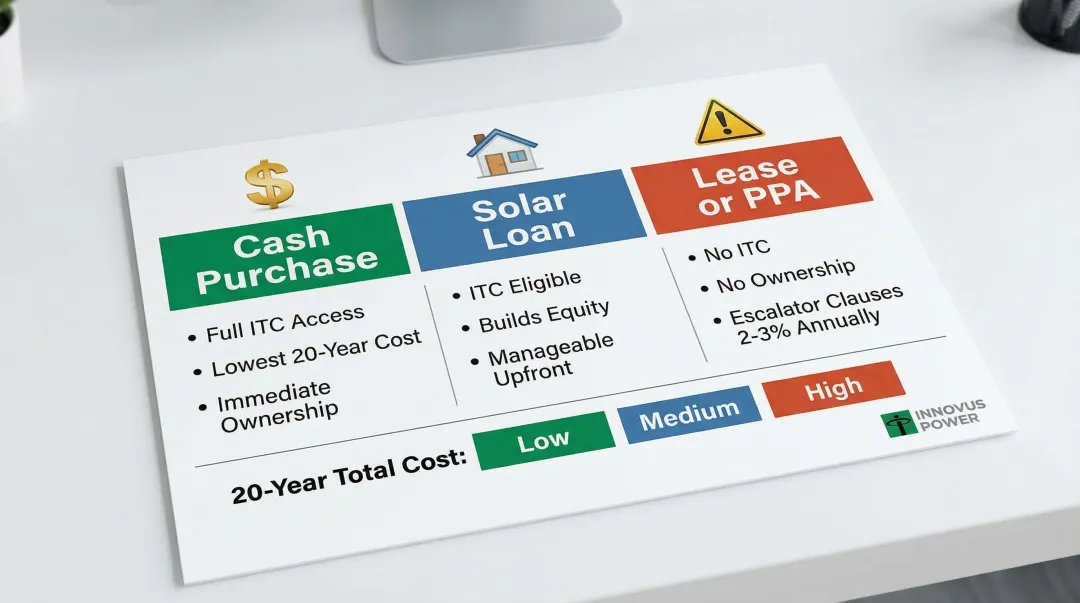 $

Cash Purchase

• Full ITC Access
• Lowest 20-Year Cost
• Immediate Ownership

Solar Loan

• ITC Eligible
• Builds Equity
• Manageable Upfront

Lease or PPA

• No ITC
• No Ownership
• Escalator Clauses 2-3% Annually

20-Year Total Cost: Low Medium High

INNOVUS POWER