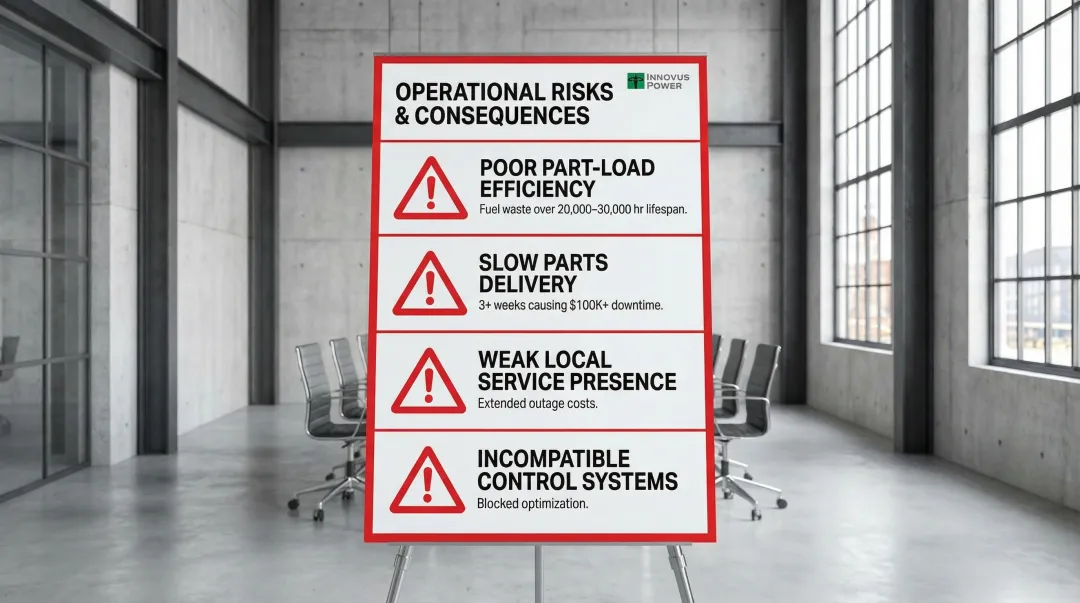 OPERATIONAL RISKS & CONSEQUENCES

INNOVUS POWER

POOR PART-LOAD EFFICIENCY
Fuel waste over 20,000–30,000 hr lifespan.

SLOW PARTS DELIVERY
3+ weeks causing $100K+ downtime.

WEAK LOCAL SERVICE PRESENCE
Extended outage costs.

INCOMPATIBLE CONTROL SYSTEMS
Blocked optimization.