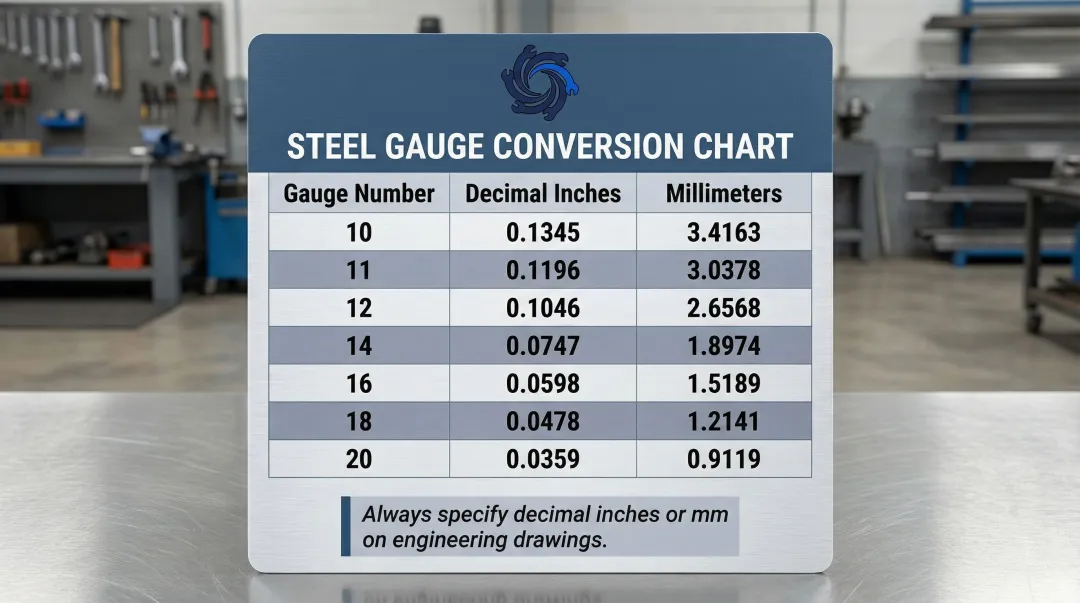 STEEL GAUGE CONVERSION CHART

| Gauge Number | Decimal Inches | Millimeters |
|---|---|---|
| 10 | 0.1345 | 3.4163 |
| 11 | 0.1196 | 3.0378 |
| 12 | 0.1046 | 2.6568 |
| 14 | 0.0747 | 1.8974 |
| 16 | 0.0598 | 1.5189 |
| 18 | 0.0478 | 1.2141 |
| 20 | 0.0359 | 0.9119 |

Always specify decimal inches or mm on engineering drawings.