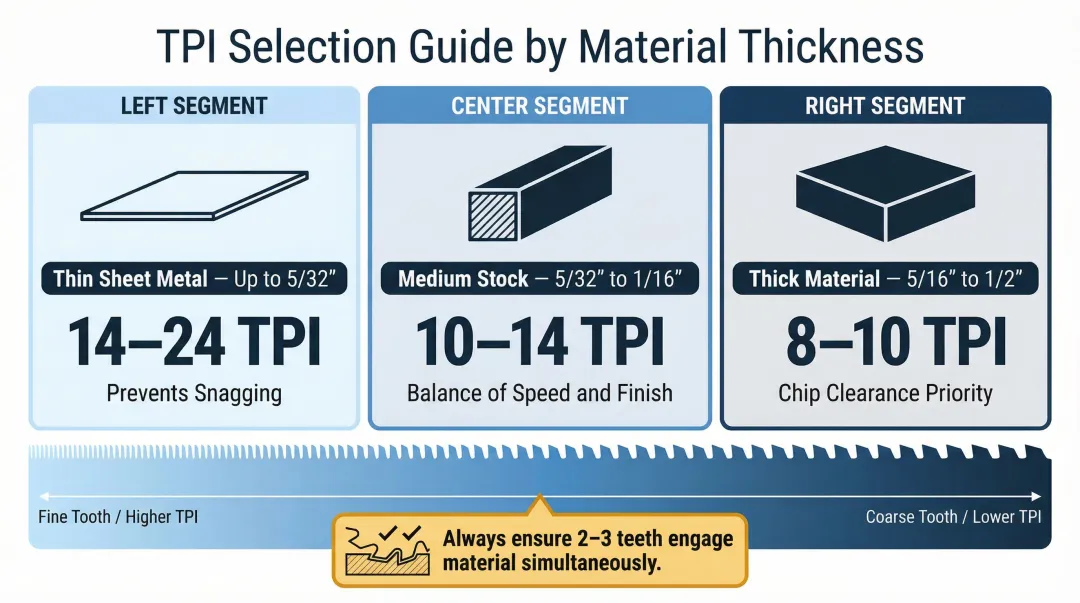 TPI Selection Guide by Material Thickness

LEFT SEGMENT

Thin Sheet Metal — Up to 5/32"

14–24 TPI

Prevents Snagging

CENTER SEGMENT

Medium Stock — 5/32" to 1/16"

10–14 TPI

Balance of Speed and Finish

RIGHT SEGMENT

Thick Material — 5/16" to 1/2"

8–10 TPI

Chip Clearance Priority

Fine Tooth / Higher TPI

Coarse Tooth / Lower TPI

Always ensure 2–3 teeth engage material simultaneously.