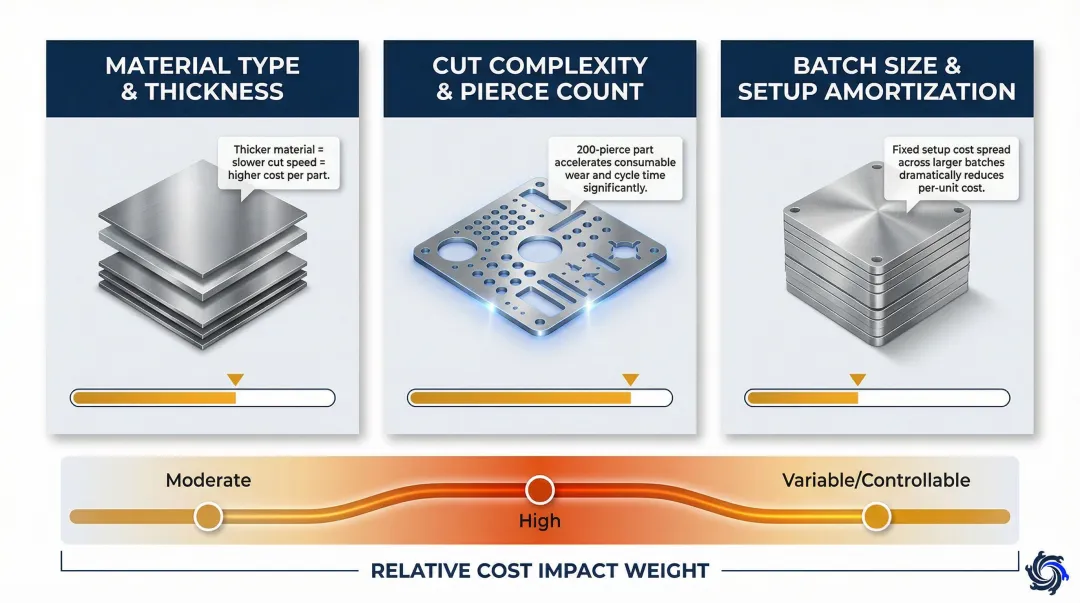 MATERIAL TYPE & THICKNESS

Thicker material = slower cut speed = higher cost per part.

CUT COMPLEXITY & PIERCE COUNT

200-pierce part accelerates consumable wear and cycle time significantly.

BATCH SIZE & SETUP AMORTIZATION

Fixed setup cost spread across larger batches dramatically reduces per-unit cost.

Moderate

High

Variable/Controllable

RELATIVE COST IMPACT WEIGHT