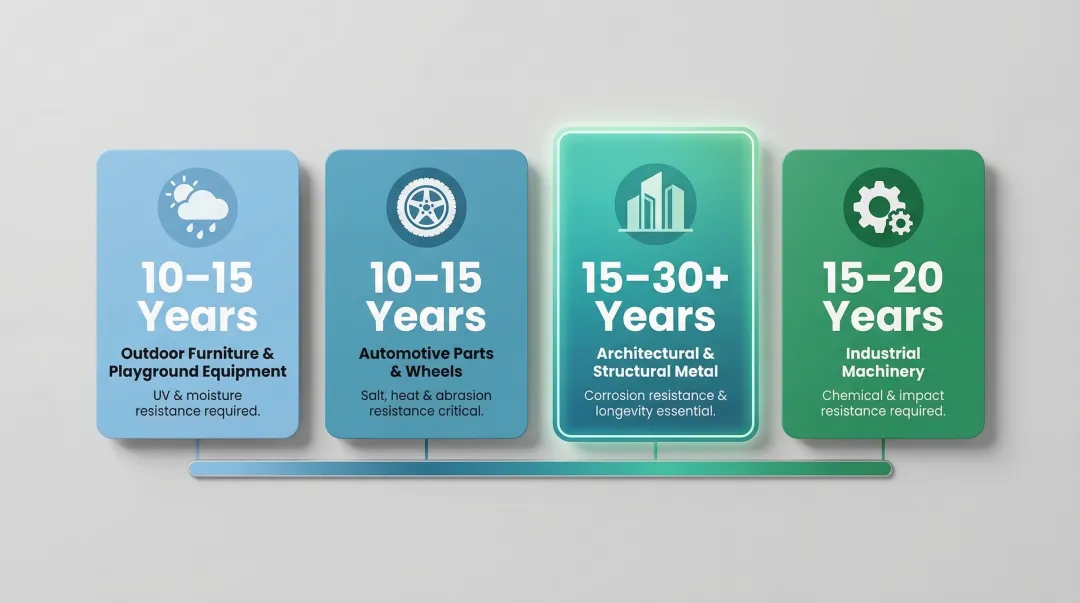 10–15 Years
Outdoor Furniture & Playground Equipment
UV & moisture resistance required.

10–15 Years
Automotive Parts & Wheels
Salt, heat & abrasion resistance critical.

15–30+ Years
Architectural & Structural Metal
Corrosion resistance & longevity essential.

15–20 Years
Industrial Machinery
Chemical & impact resistance required.