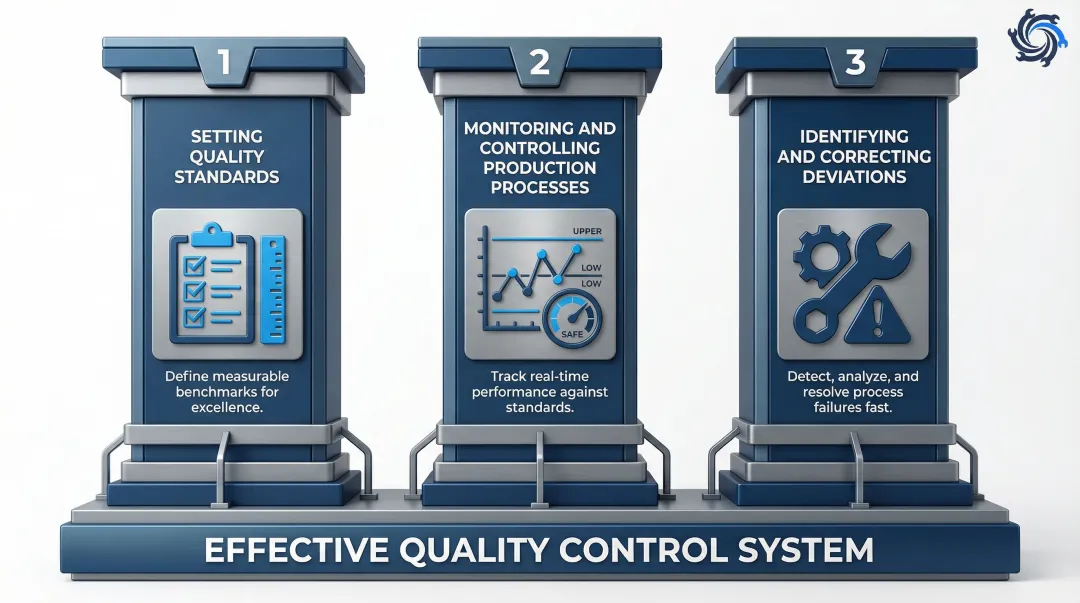 1

SETTING QUALITY STANDARDS

Define measurable benchmarks for excellence.

2

MONITORING AND CONTROLLING PRODUCTION PROCESSES

UPPER

LOW

LOW

SAFE

Track real-time performance against standards.

3

IDENTIFYING AND CORRECTING DEVIATIONS

Detect, analyze, and resolve process failures fast.

EFFECTIVE QUALITY CONTROL SYSTEM