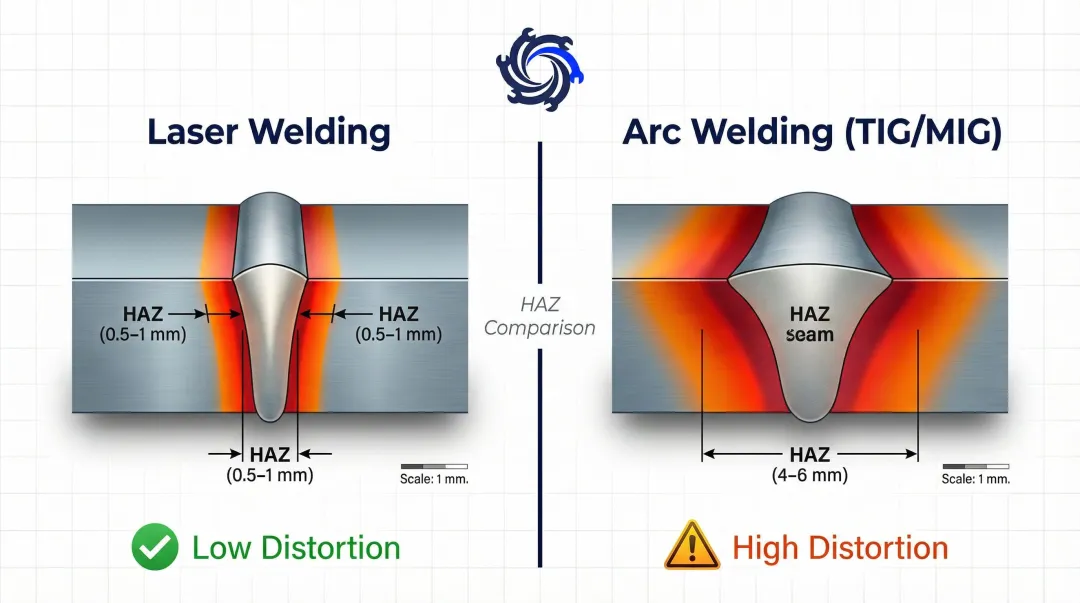 Laser Welding

HAZ
(0.5–1 mm)

HAZ
(0.5–1 mm)

HAZ
(0.5–1 mm)

Scale: 1 mm.

Low Distortion

HAZ
Comparison

Arc Welding (TIG/MIG)

HAZ
seam

HAZ
(4–6 mm)

Scale: 1 mm.

High Distortion