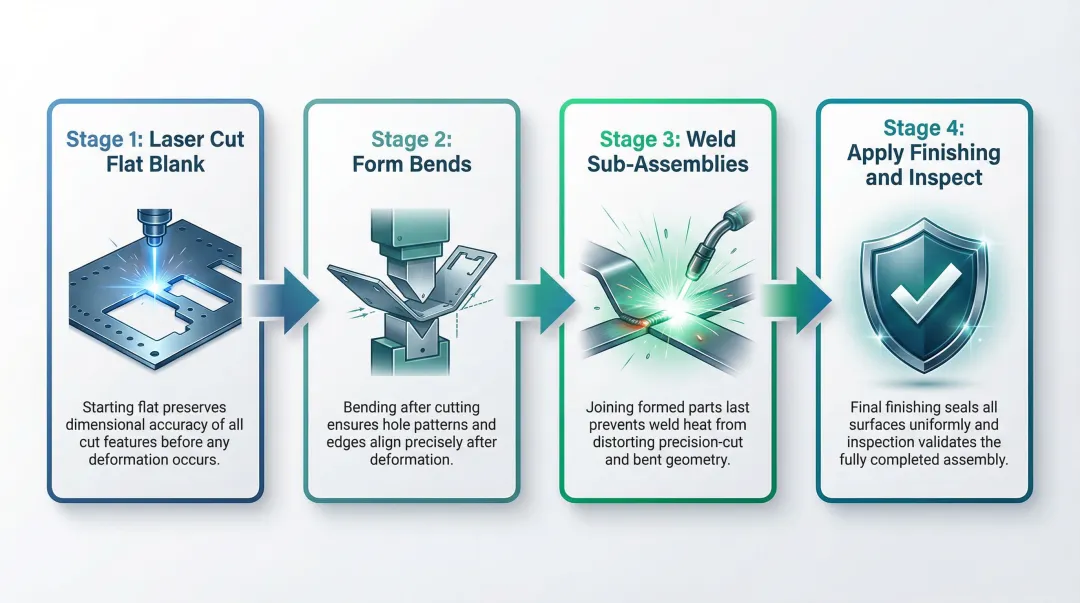 Stage 1: Laser Cut Flat Blank

Starting flat preserves dimensional accuracy of all cut features before any deformation occurs.

Stage 2: Form Bends

Bending after cutting ensures hole patterns and edges align precisely after deformation.

Stage 3: Weld Sub-Assemblies

Joining formed parts last prevents weld heat from distorting precision-cut and bent geometry.

Stage 4: Apply Finishing and Inspect

Final finishing seals all surfaces uniformly and inspection validates the fully completed assembly.