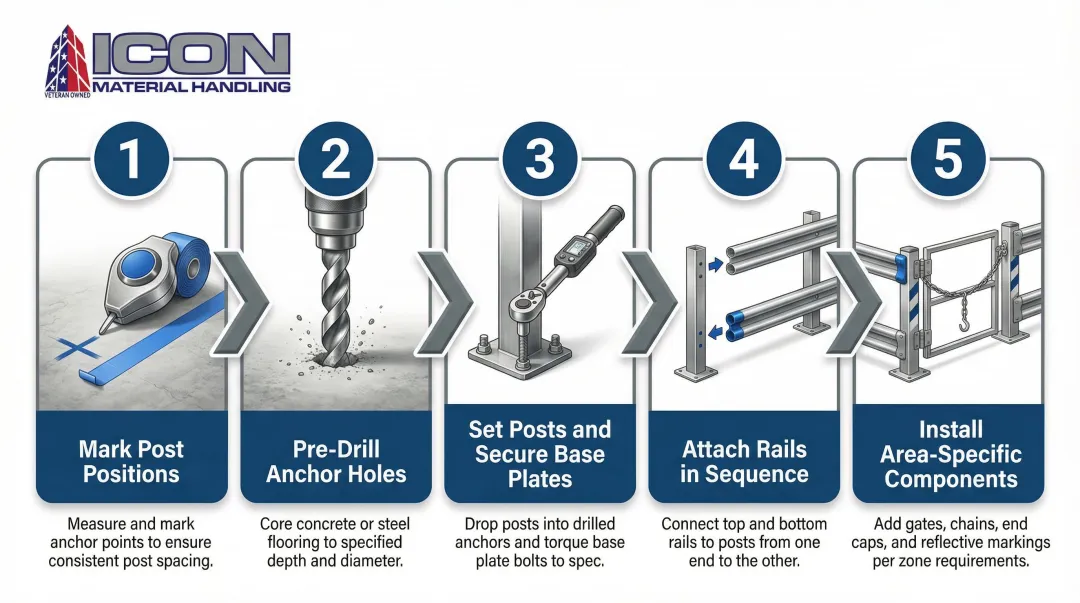 ICON
VETERAN OWNED
MATERIAL HANDLING

1
Mark Post Positions
Measure and mark anchor points to ensure consistent post spacing.

2
Pre-Drill Anchor Holes
Core concrete or steel flooring to specified depth and diameter.

3
Set Posts and Secure Base Plates
Drop posts into drilled anchors and torque base plate bolts to spec.

4
Attach Rails in Sequence
Connect top and bottom rails to posts from one end to the other.

5
Install Area-Specific Components
Add gates, chains, end caps, and reflective markings per zone requirements.