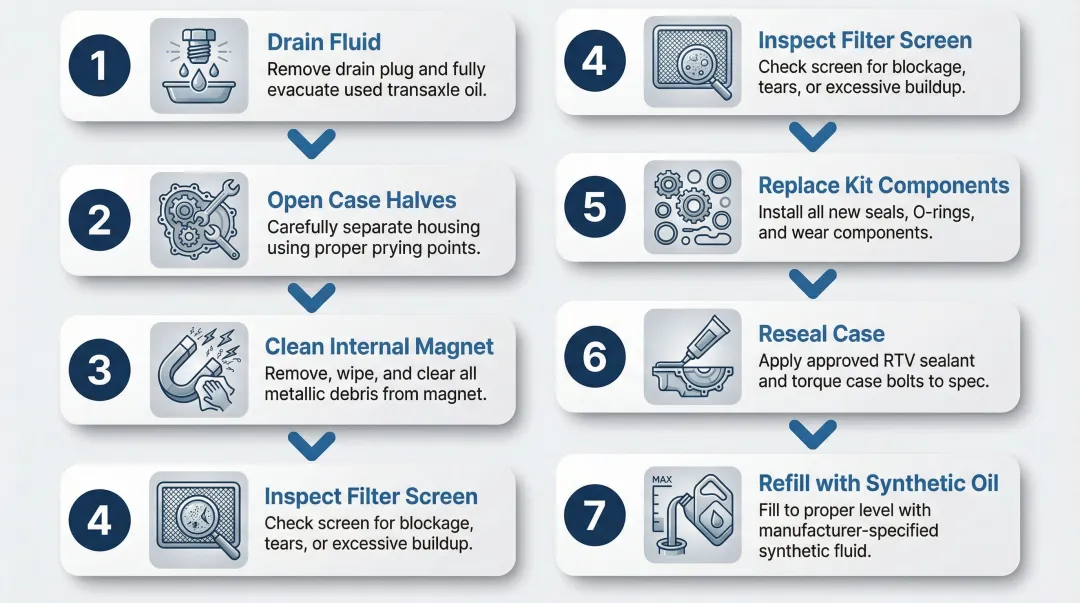 1
Drain Fluid
Remove drain plug and fully evacuate used transaxle oil.

2
Open Case Halves
Carefully separate housing using proper prying points.

3
Clean Internal Magnet
Remove, wipe, and clear all metallic debris from magnet.

4
Inspect Filter Screen
Check screen for blockage, tears, or excessive buildup.

4
Inspect Filter Screen
Check screen for blockage, tears, or excessive buildup.

5
Replace Kit Components
Install all new seals, O-rings, and wear components.

6
Reseal Case
Apply approved RTV sealant and torque case bolts to spec.

7
MAX
Refill with Synthetic Oil
Fill to proper level with manufacturer-specified synthetic fluid.