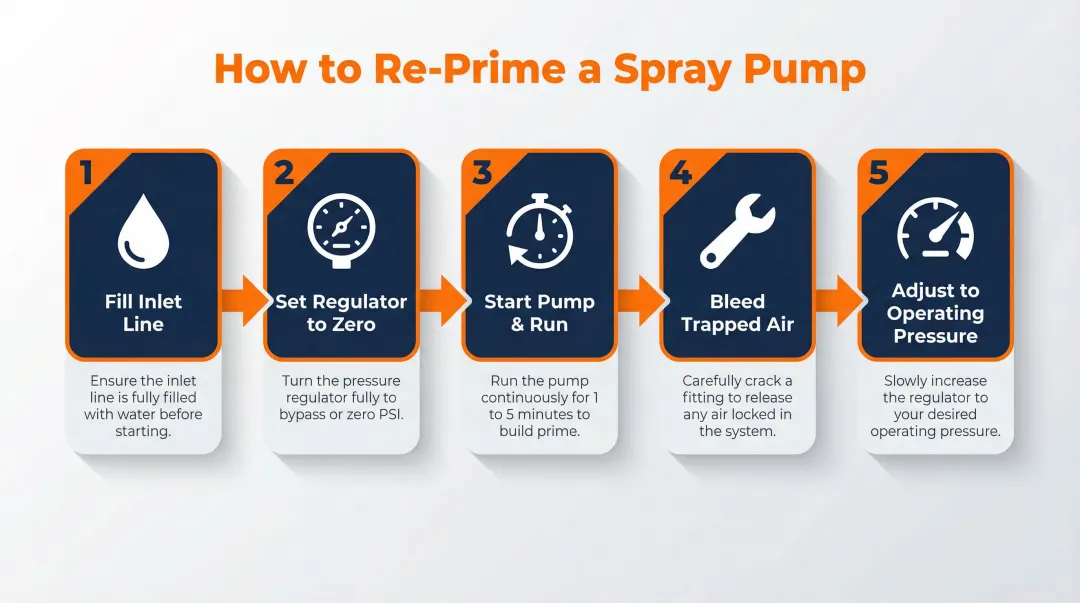 How to Re-Prime a Spray Pump

1
Fill Inlet Line
Ensure the inlet line is fully filled with water before starting.

2
Set Regulator to Zero
Turn the pressure regulator fully to bypass or zero PSI.

3
Start Pump & Run
Run the pump continuously for 1 to 5 minutes to build prime.

4
Bleed Trapped Air
Carefully crack a fitting to release any air locked in the system.

5
Adjust to Operating Pressure
Slowly increase the regulator to your desired operating pressure.