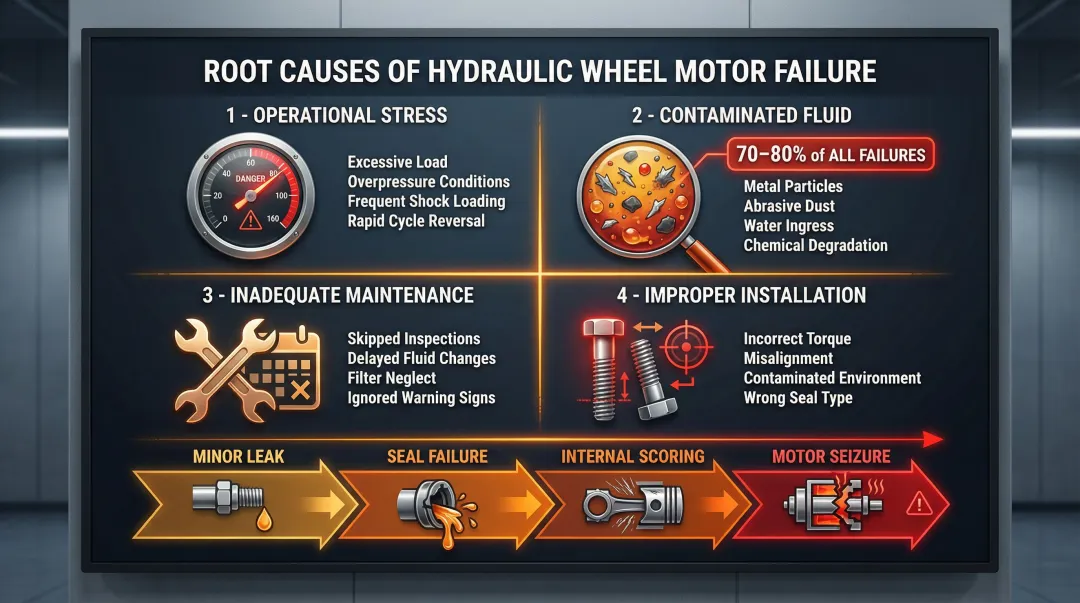 ROOT CAUSES OF HYDRAULIC WHEEL MOTOR FAILURE

1 - OPERATIONAL STRESS

0 20 40 60 80 100 160 DANGER

Excessive Load
Overpressure Conditions
Frequent Shock Loading
Rapid Cycle Reversal

2 - CONTAMINATED FLUID

70–80% of ALL FAILURES

Metal Particles
Abrasive Dust
Water Ingress
Chemical Degradation

3 - INADEQUATE MAINTENANCE

Skipped Inspections
Delayed Fluid Changes
Filter Neglect
Ignored Warning Signs

4 - IMPROPER INSTALLATION

Incorrect Torque
Misalignment
Contaminated Environment
Wrong Seal Type

MINOR LEAK

SEAL FAILURE

INTERNAL SCORING

MOTOR SEIZURE