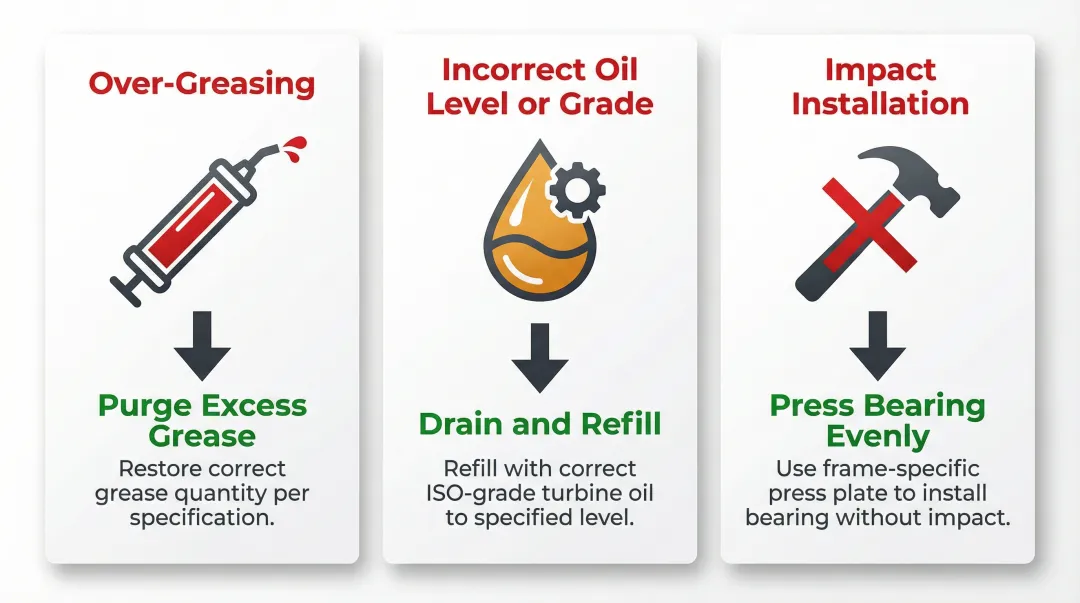 Over-Greasing

Purge Excess Grease

Restore correct grease quantity per specification.

Incorrect Oil Level or Grade

Drain and Refill

Refill with correct ISO-grade turbine oil to specified level.

Impact Installation

Press Bearing Evenly

Use frame-specific press plate to install bearing without impact.