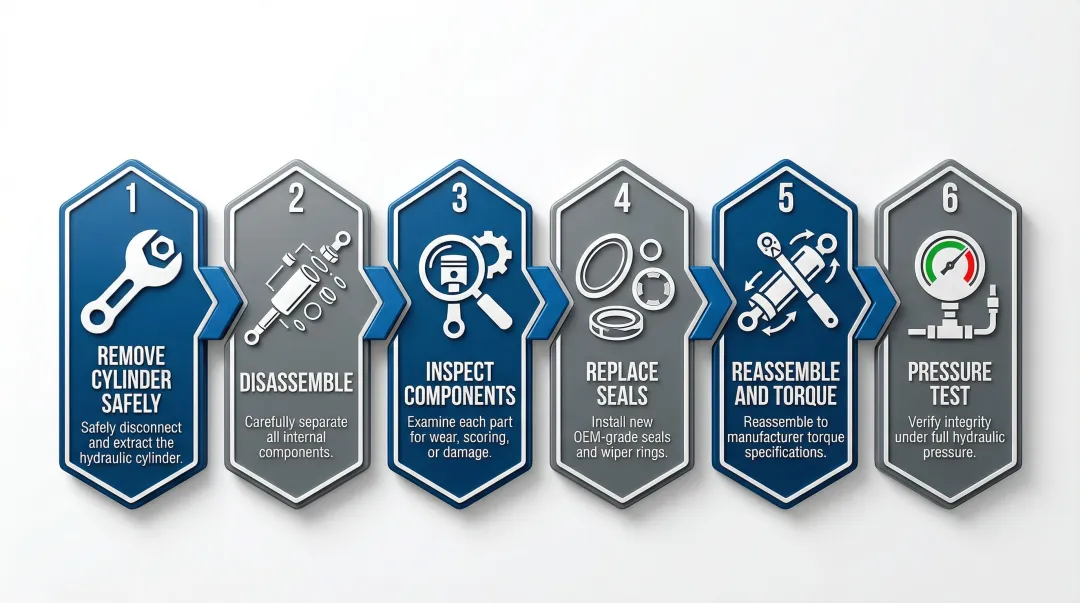 1

REMOVE CYLINDER SAFELY

Safely disconnect and extract the hydraulic cylinder.

2

DISASSEMBLE

Carefully separate all internal components.

3

INSPECT COMPONENTS

Examine each part for wear, scoring, or damage.

4

REPLACE SEALS

Install new OEM-grade seals and wiper rings.

5

REASSEMBLE AND TORQUE

Reassemble to manufacturer torque specifications.

6

PRESSURE TEST

Verify integrity under full hydraulic pressure.