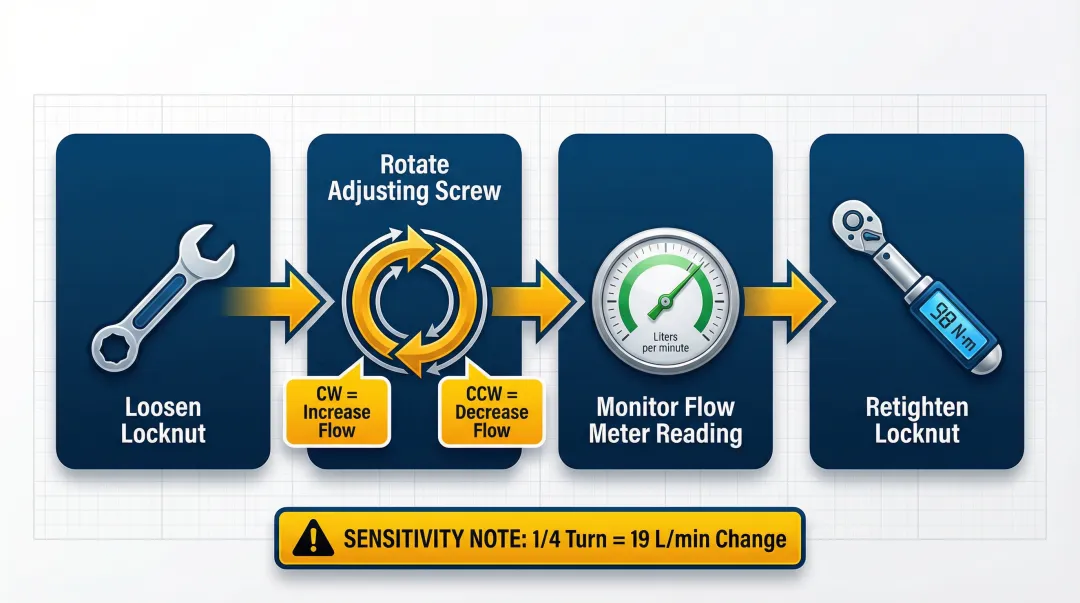 Loosen Locknut

Rotate Adjusting Screw

CW = Increase Flow

CCW = Decrease Flow

Liters per minute

Monitor Flow Meter Reading

98 N·m

Retighten Locknut

SENSITIVITY NOTE: 1/4 Turn = 19 L/min Change