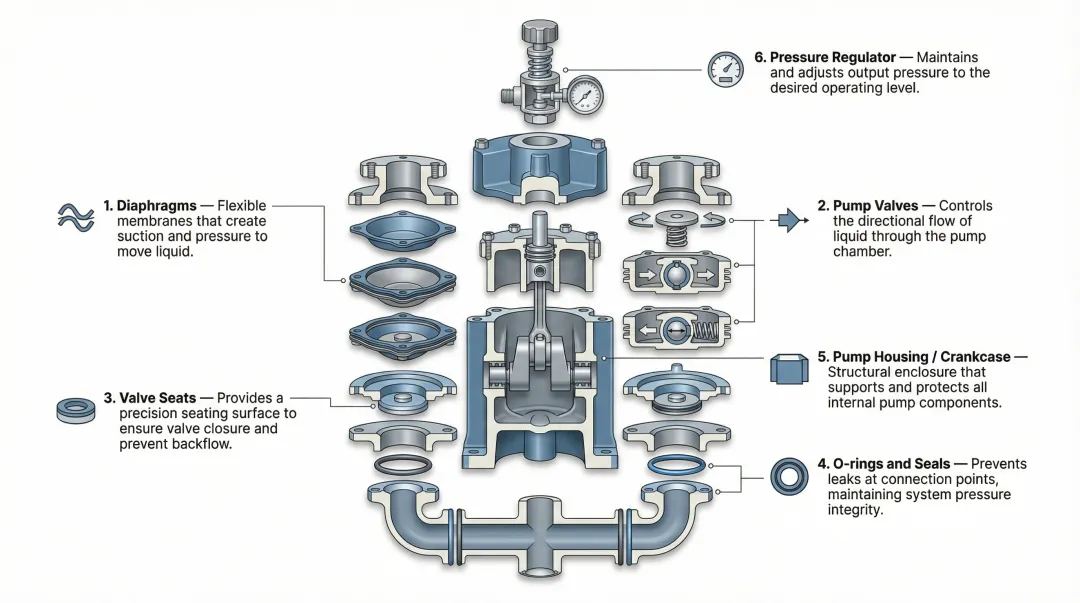 6. Pressure Regulator — Maintains and adjusts output pressure to the desired operating level.

1. Diaphragms — Flexible membranes that create suction and pressure to move liquid.

2. Pump Valves — Controls the directional flow of liquid through the pump chamber.

5. Pump Housing / Crankcase — Structural enclosure that supports and protects all internal pump components.

3. Valve Seats — Provides a precision seating surface to ensure valve closure and prevent backflow.

4. O-rings and Seals — Prevents leaks at connection points, maintaining system pressure integrity.