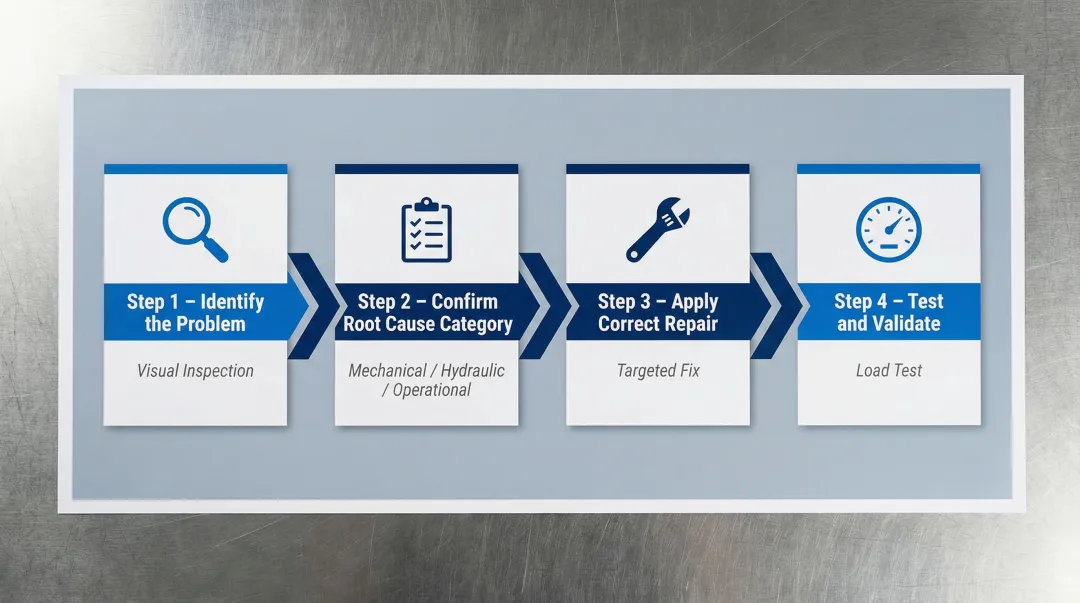 Step 1 – Identify the Problem

Visual Inspection

Step 2 – Confirm Root Cause Category

Mechanical / Hydraulic / Operational

Step 3 – Apply Correct Repair

Targeted Fix

Step 4 – Test and Validate

Load Test