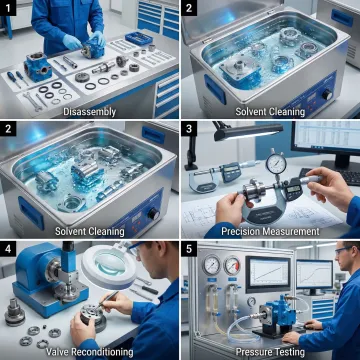 1
Disassembly

2
Solvent Cleaning

2
Solvent Cleaning

3
Precision Measurement

4
Valve Reconditioning

5
Pressure Testing