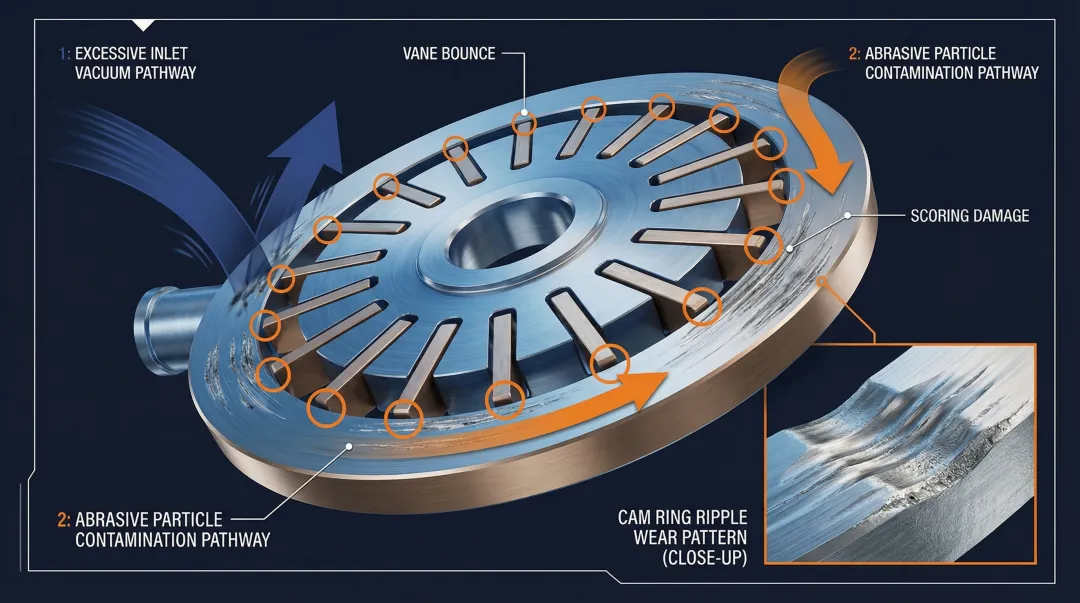 1: EXCESSIVE INLET VACUUM PATHWAY

VANE BOUNCE

2: ABRASIVE PARTICLE CONTAMINATION PATHWAY

SCORING DAMAGE

2: ABRASIVE PARTICLE CONTAMINATION PATHWAY

CAM RING RIPPLE WEAR PATTERN (CLOSE-UP)