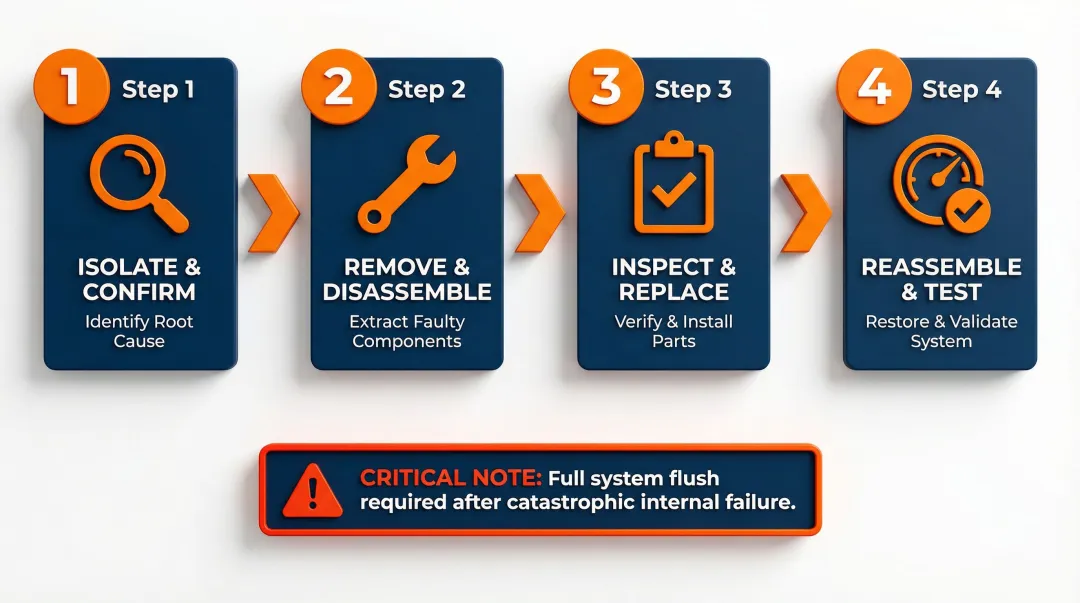 1 Step 1

ISOLATE & CONFIRM

Identify Root Cause

2 Step 2

REMOVE & DISASSEMBLE

Extract Faulty Components

3 Step 3

INSPECT & REPLACE

Verify & Install Parts

4 Step 4

REASSEMBLE & TEST

Restore & Validate System

CRITICAL NOTE: Full system flush required after catastrophic internal failure.