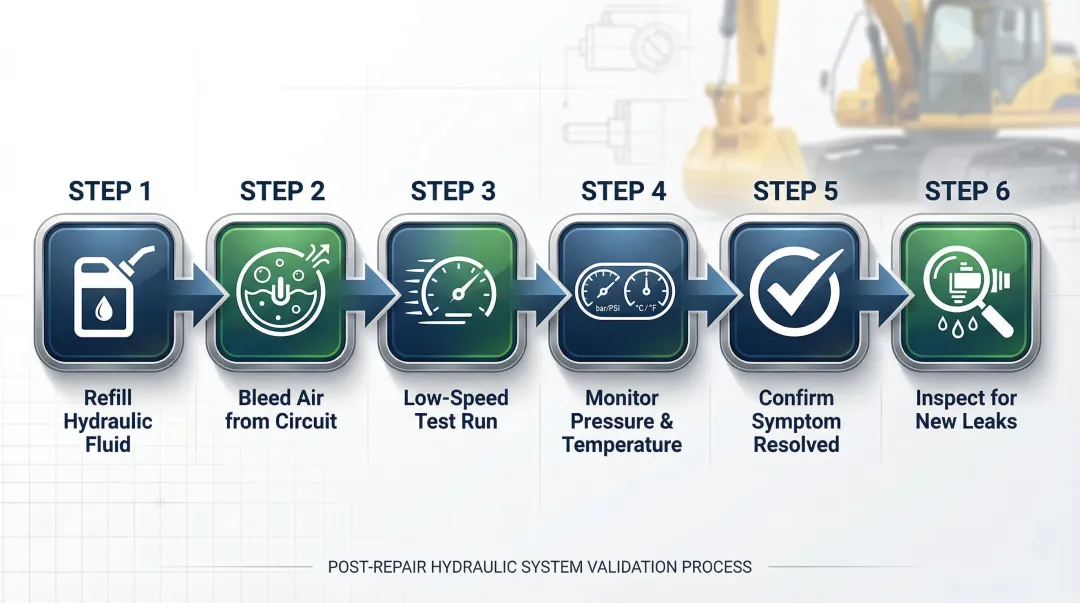 STEP 1

Refill Hydraulic Fluid

STEP 2

Bleed Air from Circuit

STEP 3

Low-Speed Test Run

STEP 4

bar/PSI °C/°F

Monitor Pressure & Temperature

STEP 5

Confirm Symptom Resolved

STEP 6

Inspect for New Leaks

POST-REPAIR HYDRAULIC SYSTEM VALIDATION PROCESS