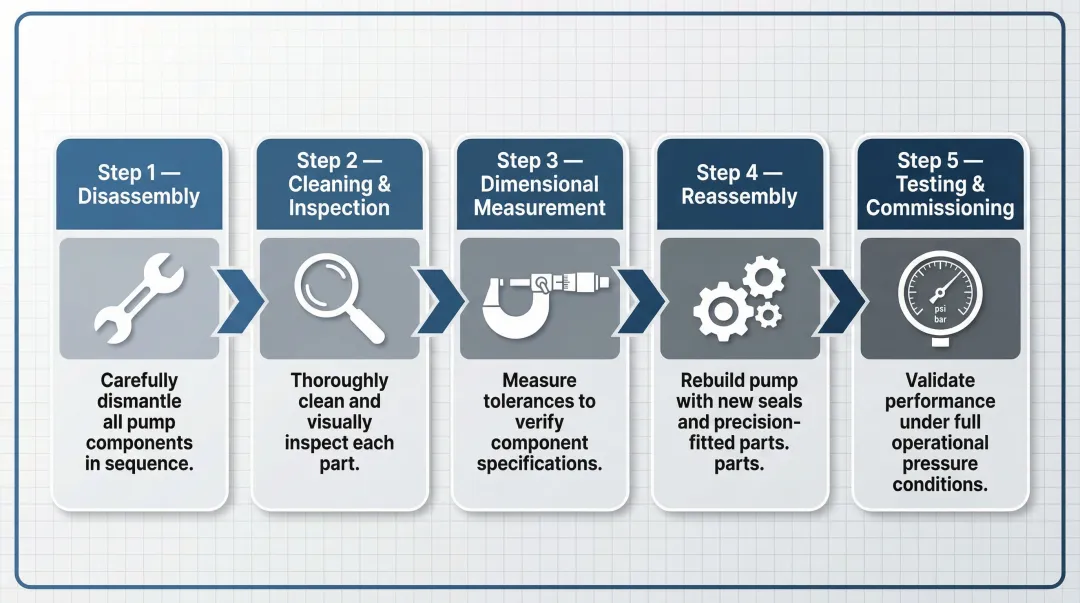 Step 1 — Disassembly

Carefully dismantle all pump components in sequence.

Step 2 — Cleaning & Inspection

Thoroughly clean and visually inspect each part.

Step 3 — Dimensional Measurement

Measure tolerances to verify component specifications.

Step 4 — Reassembly

Rebuild pump with new seals and precision-fitted parts. parts.

Step 5 — Testing & Commissioning

psi
bar

Validate performance under full operational pressure conditions.