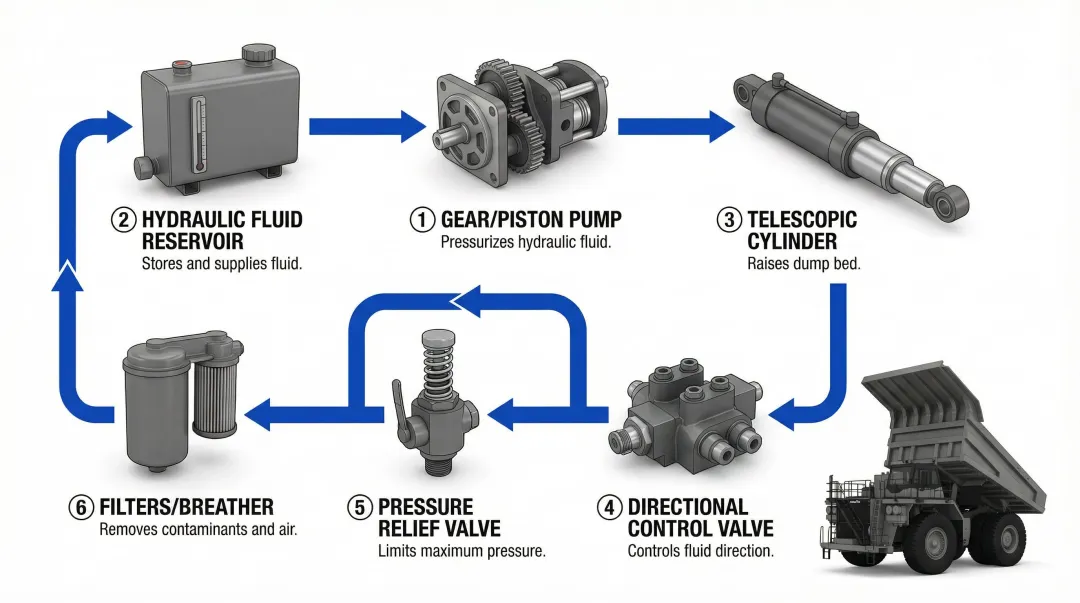 ② HYDRAULIC FLUID RESERVOIR
Stores and supplies fluid.

① GEAR/PISTON PUMP
Pressurizes hydraulic fluid.

③ TELESCOPIC CYLINDER
Raises dump bed.

⑥ FILTERS/BREATHER
Removes contaminants and air.

⑤ PRESSURE RELIEF VALVE
Limits maximum pressure.

④ DIRECTIONAL CONTROL VALVE
Controls fluid direction.