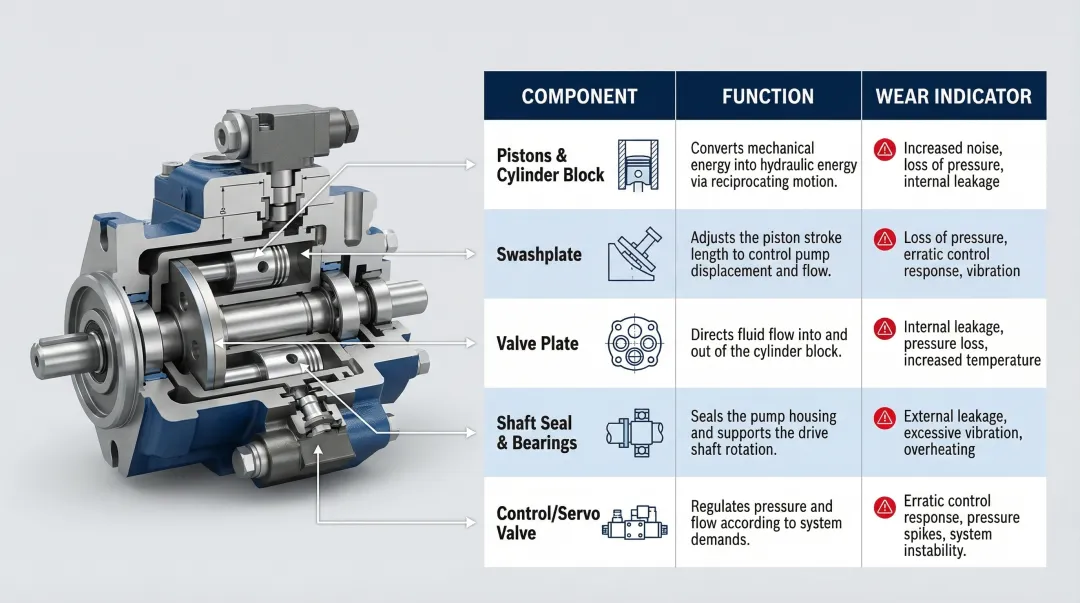 | COMPONENT | FUNCTION | WEAR INDICATOR |
|---|---|---|
| Pistons & Cylinder Block | Converts mechanical energy into hydraulic energy via reciprocating motion. | Increased noise, loss of pressure, internal leakage |
| Swashplate | Adjusts the piston stroke length to control pump displacement and flow. | Loss of pressure, erratic control response, vibration |
| Valve Plate | Directs fluid flow into and out of the cylinder block. | Internal leakage, pressure loss, increased temperature |
| Shaft Seal & Bearings | Seals the pump housing and supports the drive shaft rotation. | External leakage, excessive vibration, overheating |
| Control/Servo Valve | Regulates pressure and flow according to system demands. | Erratic control response, pressure spikes, system instability. |