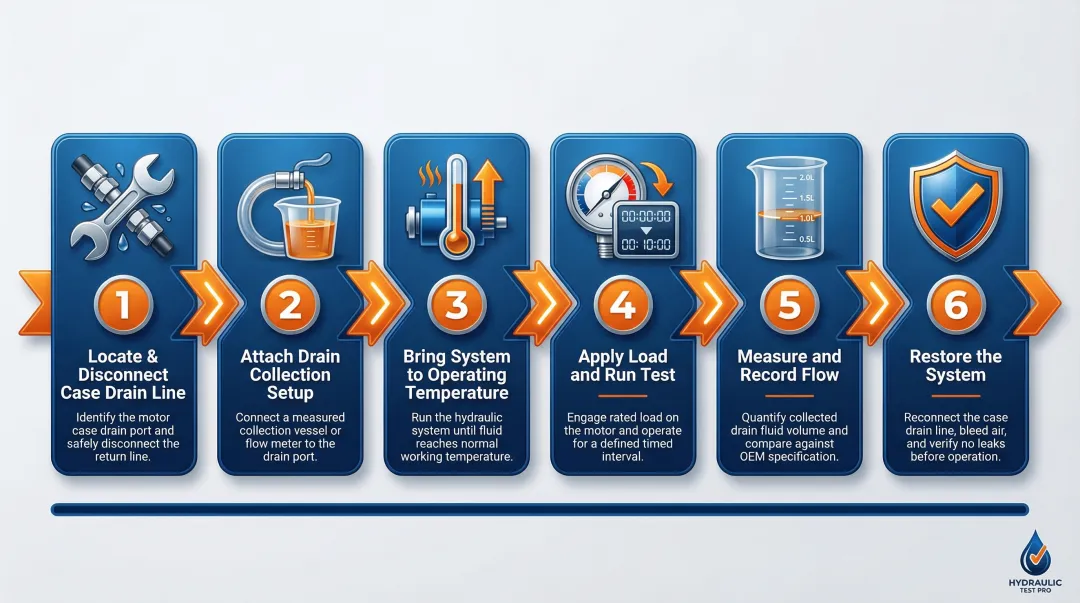 1

Locate & Disconnect Case Drain Line

Identify the motor case drain port and safely disconnect the return line.

2

Attach Drain Collection Setup

Connect a measured collection vessel or flow meter to the drain port.

3

Bring System to Operating Temperature

Run the hydraulic system until fluid reaches normal working temperature.

00:00:00
00:10:00

4

Apply Load and Run Test

Engage rated load on the motor and operate for a defined timed interval.

2.0L
1.5L
1.0L
0.5L

5

Measure and Record Flow

Quantify collected drain fluid volume and compare against OEM specification.

6

Restore the System

Reconnect the case drain line, bleed air, and verify no leaks before operation.

HYDRAULIC TEST PRO