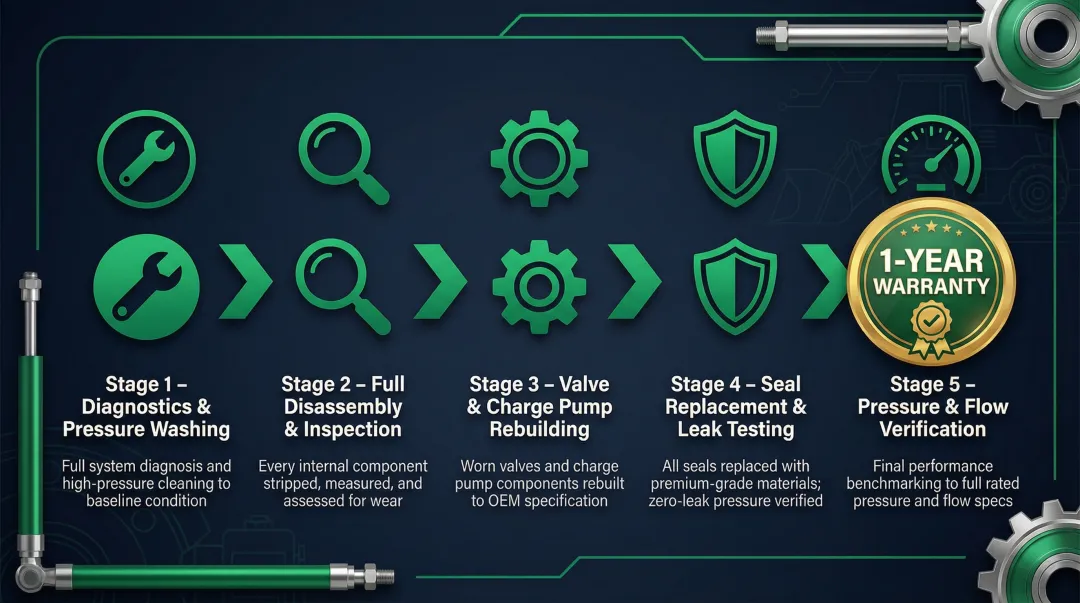 1-YEAR WARRANTY

Stage 1 – Diagnostics & Pressure Washing

Full system diagnosis and high-pressure cleaning to baseline condition

Stage 2 – Full Disassembly & Inspection

Every internal component stripped, measured, and assessed for wear

Stage 3 – Valve & Charge Pump Rebuilding

Worn valves and charge pump components rebuilt to OEM specification

Stage 4 – Seal Replacement & Leak Testing

All seals replaced with premium-grade materials; zero-leak pressure verified

Stage 5 – Pressure & Flow Verification

Final performance benchmarking to full rated pressure and flow specs