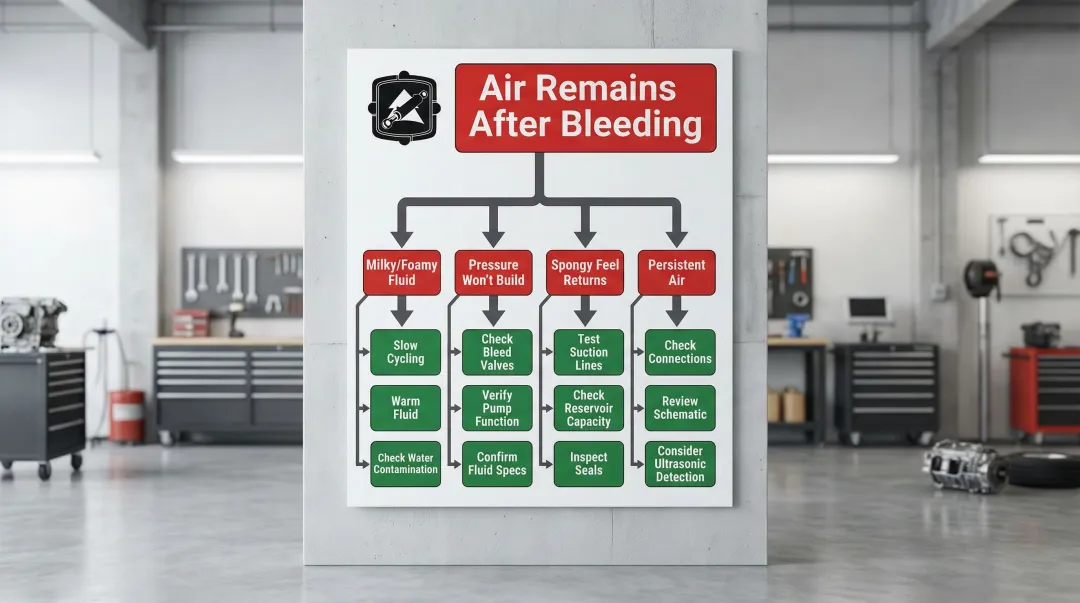 Air Remains After Bleeding

Milky/Foamy Fluid

Slow Cycling

Warm Fluid

Check Water Contamination

Pressure Won't Build

Check Bleed Valves

Verify Pump Function

Confirm Fluid Specs

Spongy Feel Returns

Test Suction Lines

Check Reservoir Capacity

Inspect Seals

Persistent Air

Check Connections

Review Schematic

Consider Ultrasonic Detection