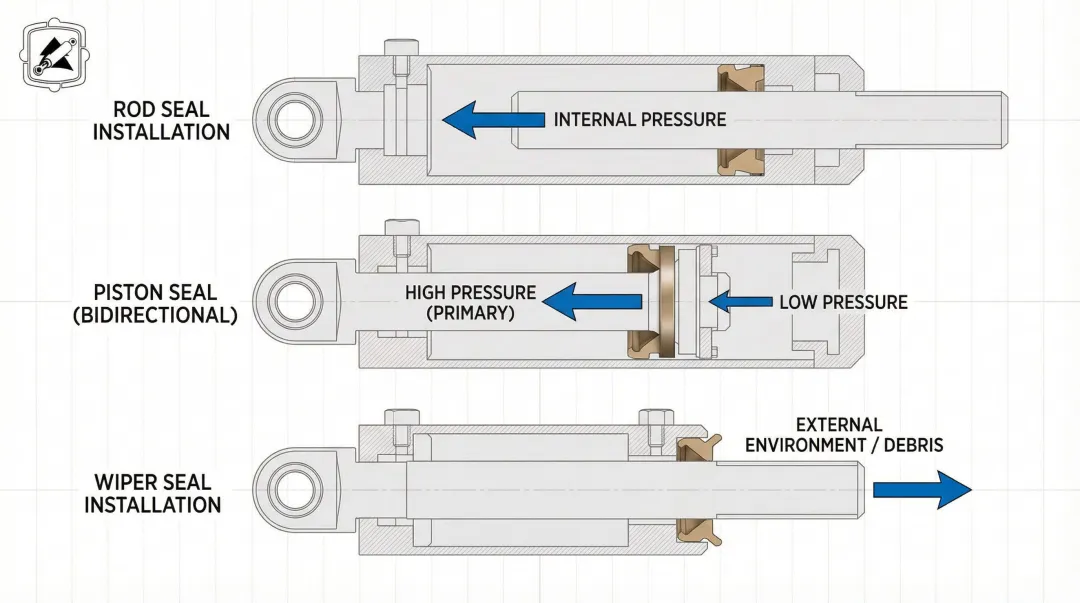 ROD SEAL INSTALLATION

INTERNAL PRESSURE

PISTON SEAL (BIDIRECTIONAL)

HIGH PRESSURE (PRIMARY)

LOW PRESSURE

WIPER SEAL INSTALLATION

EXTERNAL ENVIRONMENT / DEBRIS