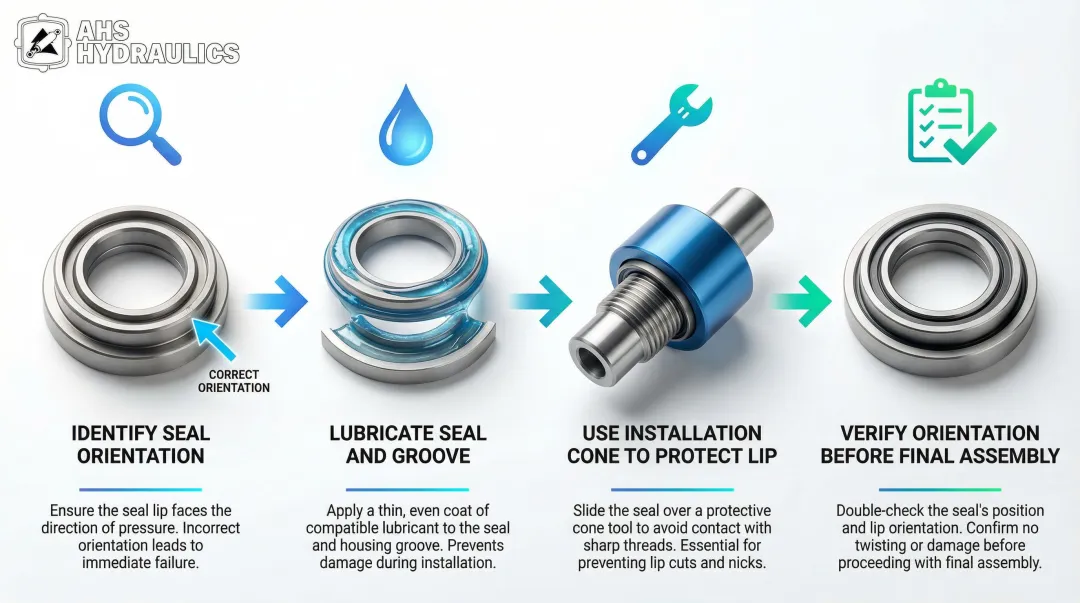 AHS HYDRAULICS

CORRECT ORIENTATION

IDENTIFY SEAL ORIENTATION

Ensure the seal lip faces the direction of pressure. Incorrect orientation leads to immediate failure.

LUBRICATE SEAL AND GROOVE

Apply a thin, even coat of compatible lubricant to the seal and housing groove. Prevents damage during installation.

USE INSTALLATION CONE TO PROTECT LIP

Slide the seal over a protective cone tool to avoid contact with sharp threads. Essential for preventing lip cuts and nicks.

VERIFY ORIENTATION BEFORE FINAL ASSEMBLY

Double-check the seal's position and lip orientation. Confirm no twisting or damage before proceeding with final assembly.