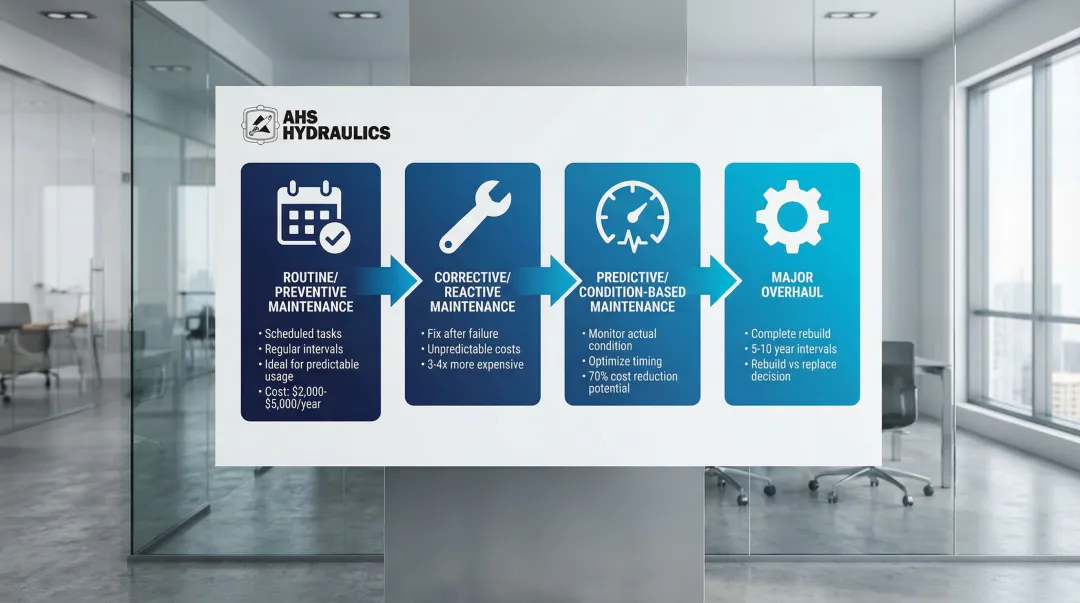 AHS HYDRAULICS

ROUTINE/ PREVENTIVE MAINTENANCE

• Scheduled tasks
• Regular intervals
• Ideal for predictable usage
• Cost: $2,000-$5,000/year

CORRECTIVE/ REACTIVE MAINTENANCE

• Fix after failure
• Unpredictable costs
• 3-4x more expensive

PREDICTIVE/ CONDITION-BASED MAINTENANCE

• Monitor actual condition
• Optimize timing
• 70% cost reduction potential

MAJOR OVERHAUL

• Complete rebuild
• 5-10 year intervals
• Rebuild vs replace decision