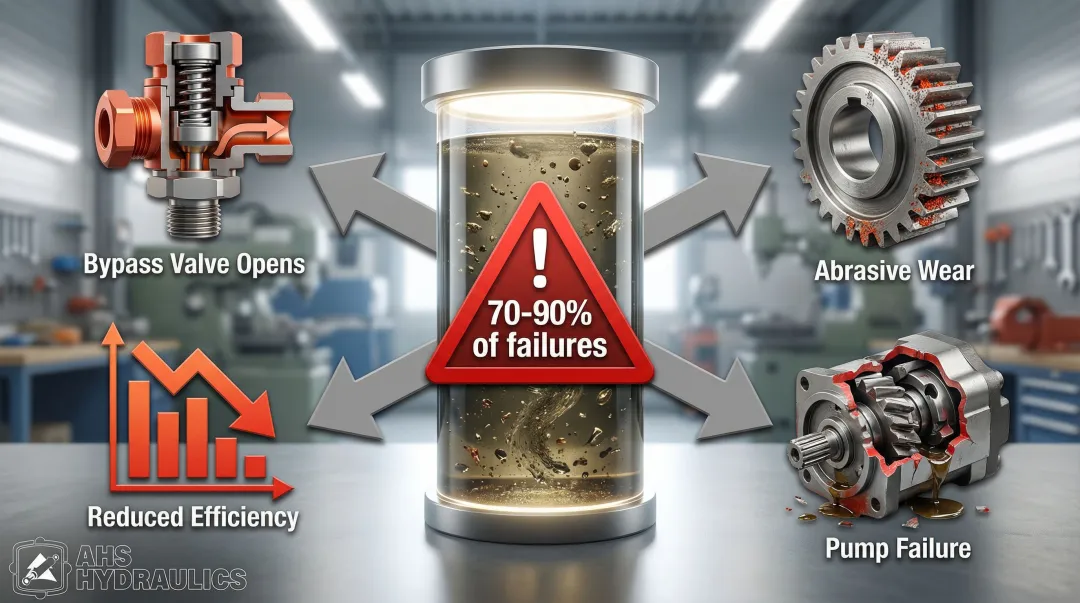 Bypass Valve Opens

Abrasive Wear

!
70-90%
of failures

Reduced Efficiency

Pump Failure

AHS HYDRAULICS