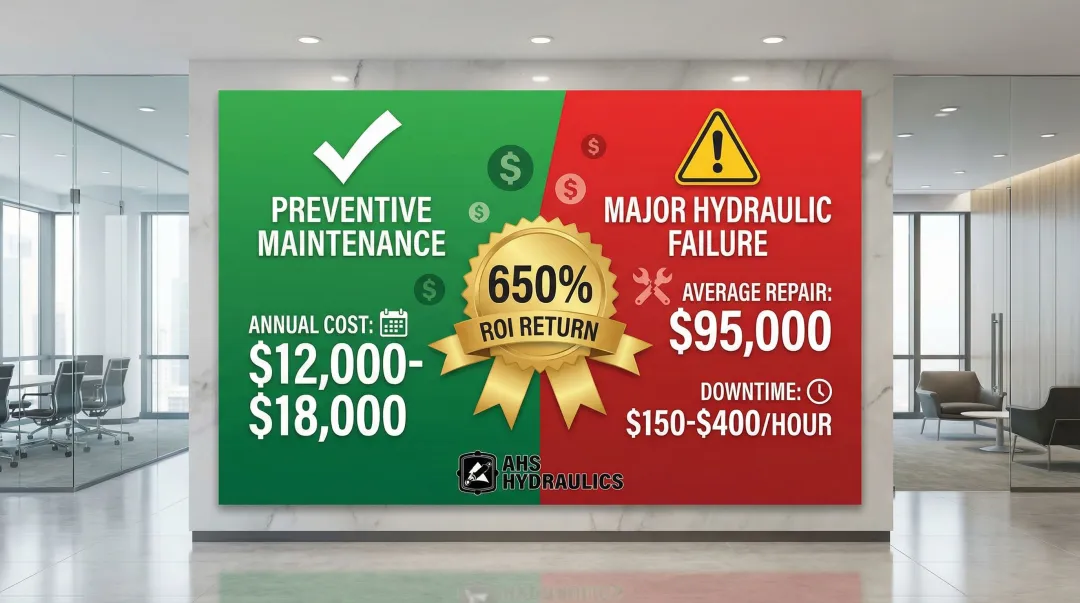 PREVENTIVE MAINTENANCE

ANNUAL COST:

$12,000-$18,000

650%

ROI RETURN

MAJOR HYDRAULIC FAILURE

AVERAGE REPAIR:

$95,000

DOWNTIME:

$150-$400/HOUR

AHS HYDRAULICS