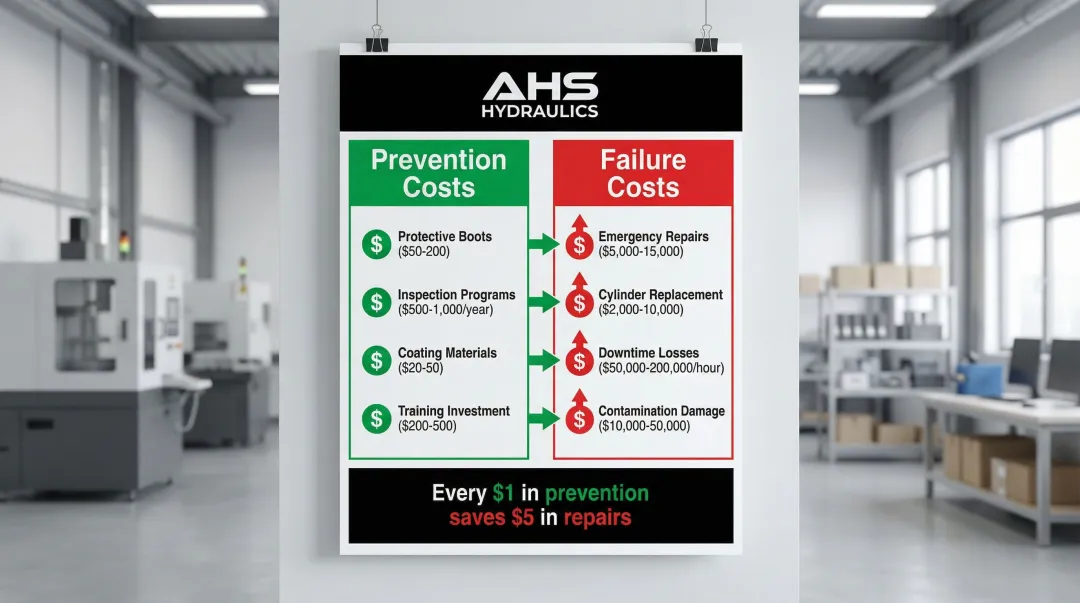 AHS
HYDRAULICS

Prevention Costs

$ Protective Boots ($50-200)

$ Inspection Programs ($500-1,000/year)

$ Coating Materials ($20-50)

$ Training Investment ($200-500)

Failure Costs

$ Emergency Repairs ($5,000-15,000)

$ Cylinder Replacement ($2,000-10,000)

$ Downtime Losses ($50,000-200,000/hour)

$ Contamination Damage ($10,000-50,000)

Every $1 in prevention saves $5 in repairs