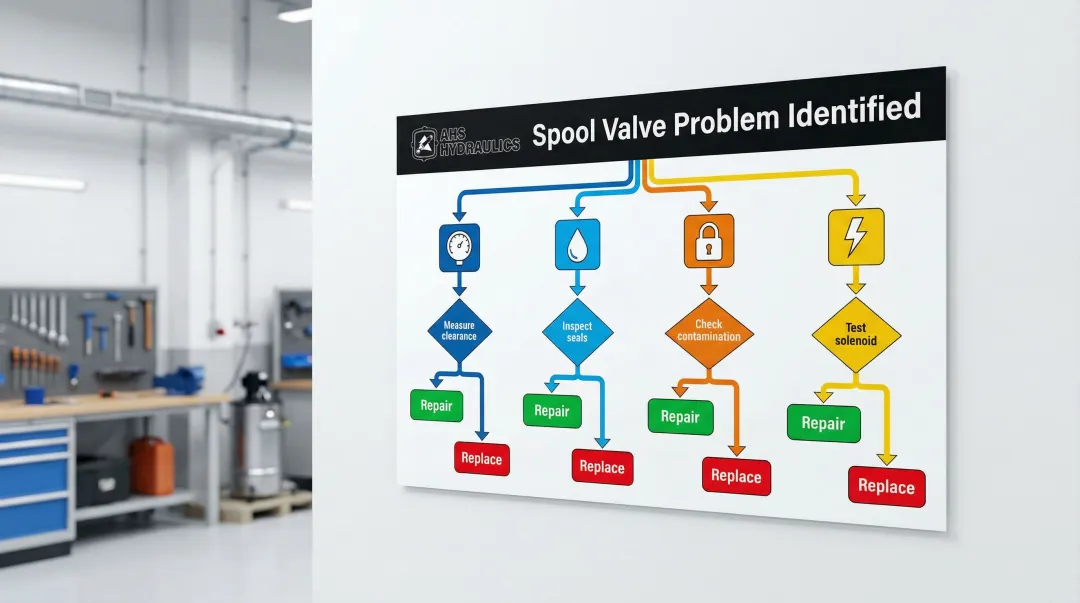 AHS HYDRAULICS

Spool Valve Problem Identified

Measure clearance

Repair

Replace

Inspect seals

Repair

Replace

Check contamination

Repair

Replace

Test solenoid

Repair

Replace