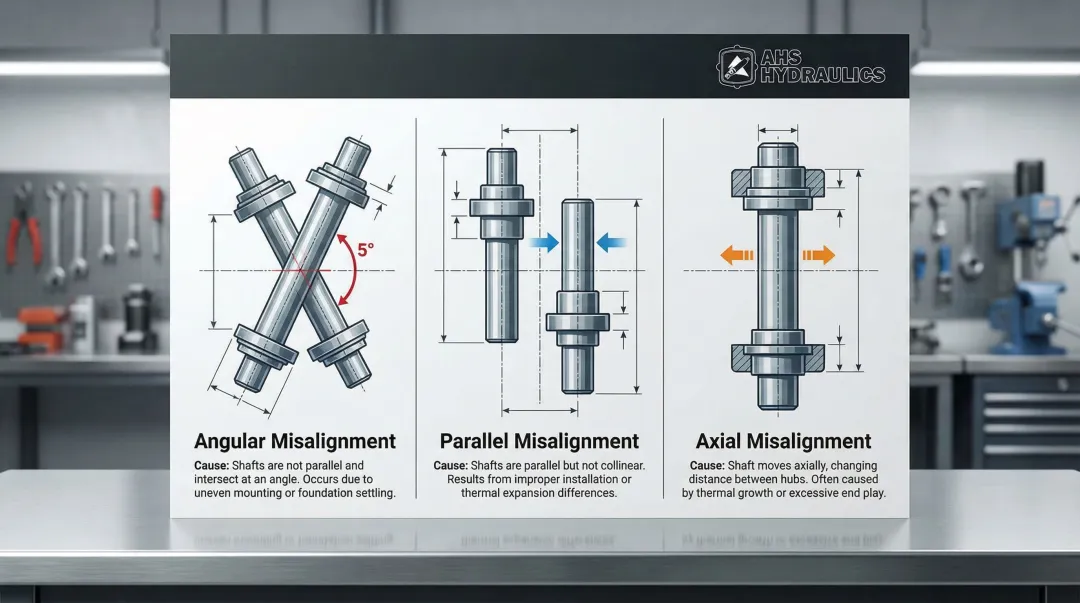 AHS HYDRAULICS

5°

Angular Misalignment

Cause: Shafts are not parallel and intersect at an angle. Occurs due to uneven mounting or foundation settling.

Parallel Misalignment

Cause: Shafts are parallel but not collinear. Results from improper installation or thermal expansion differences.

Axial Misalignment

Cause: Shaft moves axially, changing distance between hubs. Often caused by thermal growth or excessive end play.