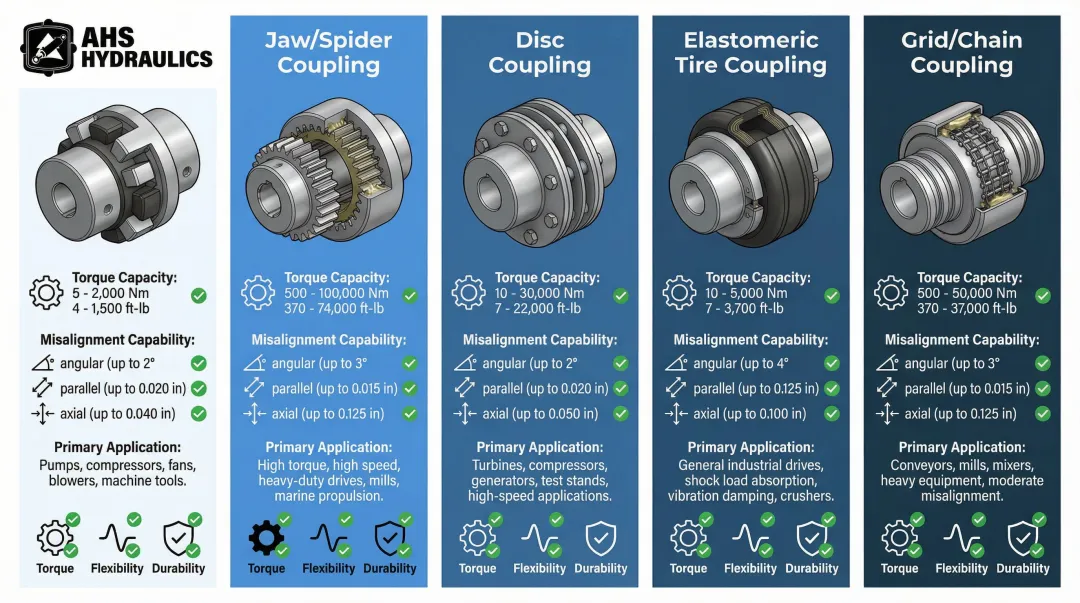 AHS HYDRAULICS

Torque Capacity:
5 - 2,000 Nm
4 - 1,500 ft-lb

Misalignment Capability:
angular (up to 2°
parallel (up to 0.020 in)
axial (up to 0.040 in)

Primary Application:
Pumps, compressors, fans, blowers, machine tools.

Torque Flexibility Durability

Jaw/Spider Coupling

Torque Capacity:
500 - 100,000 Nm
370 - 74,000 ft-lb

Misalignment Capability:
angular (up to 3°
parallel (up to 0.015 in)
axial (up to 0.125 in)

Primary Application:
High torque, high speed, heavy-duty drives, mills, marine propulsion.

Torque Flexibility Durability

Disc Coupling

Torque Capacity:
10 - 30,000 Nm
7 - 22,000 ft-lb

Misalignment Capability:
angular (up to 2°
parallel (up to 0.020 in)
axial (up to 0.050 in)

Primary Application:
Turbines, compressors, generators, test stands, high-speed applications.

Torque Flexibility Durability

Elastomeric Tire Coupling

Torque Capacity:
10 - 5,000 Nm
7 - 3,700 ft-lb

Misalignment Capability:
angular (up to 4°
parallel (up to 0.125 in)
axial (up to 0.100 in)

Primary Application:
General industrial drives, shock load absorption, vibration damping, crushers.

Torque Flexibility Durability

Grid/Chain Coupling

Torque Capacity:
500 - 50,000 Nm
370 - 37,000 ft-lb

Misalignment Capability:
angular (up to 3°
parallel (up to 0.015 in)
axial (up to 0.125 in)

Primary Application:
Conveyors, mills, mixers, heavy equipment, moderate misalignment.

Torque Flexibility Durability