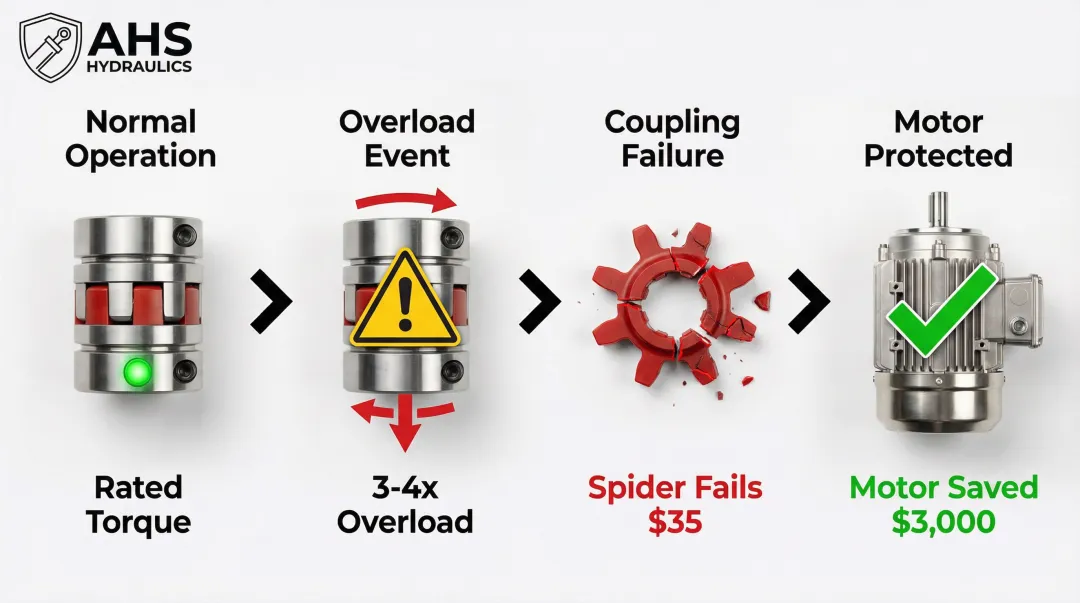 AHS
HYDRAULICS

Normal Operation

Rated Torque

Overload Event

3-4x Overload

Coupling Failure

Spider Fails \$35

Motor Protected

Motor Saved \$3,000