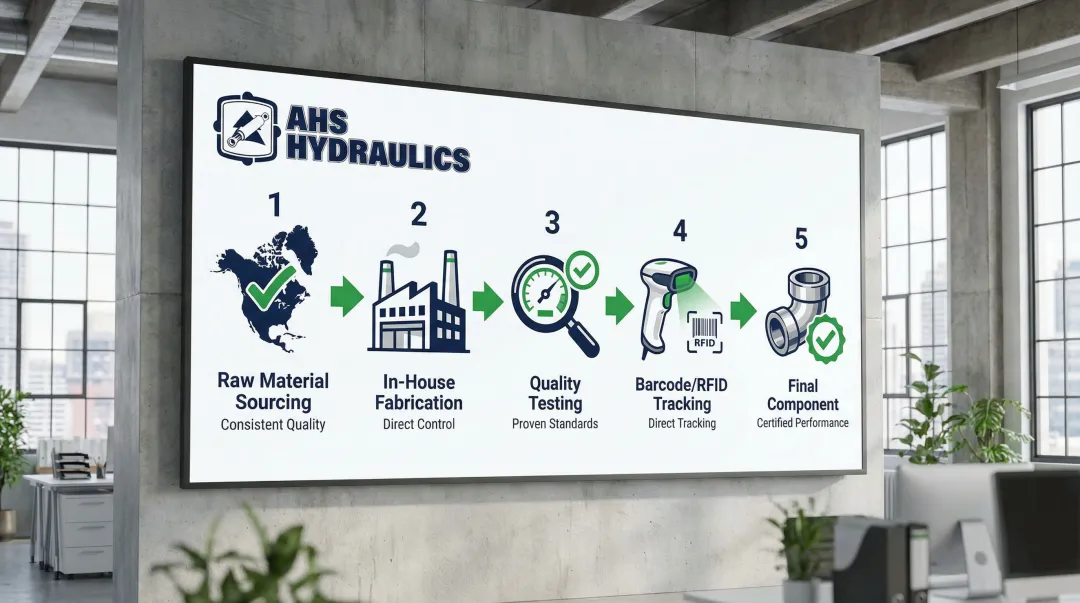 AHS HYDRAULICS

1
Raw Material Sourcing
Consistent Quality

2
In-House Fabrication
Direct Control

3
Quality Testing
Proven Standards

4
RFID
Barcode/RFID Tracking
Direct Tracking

5
Final Component
Certified Performance