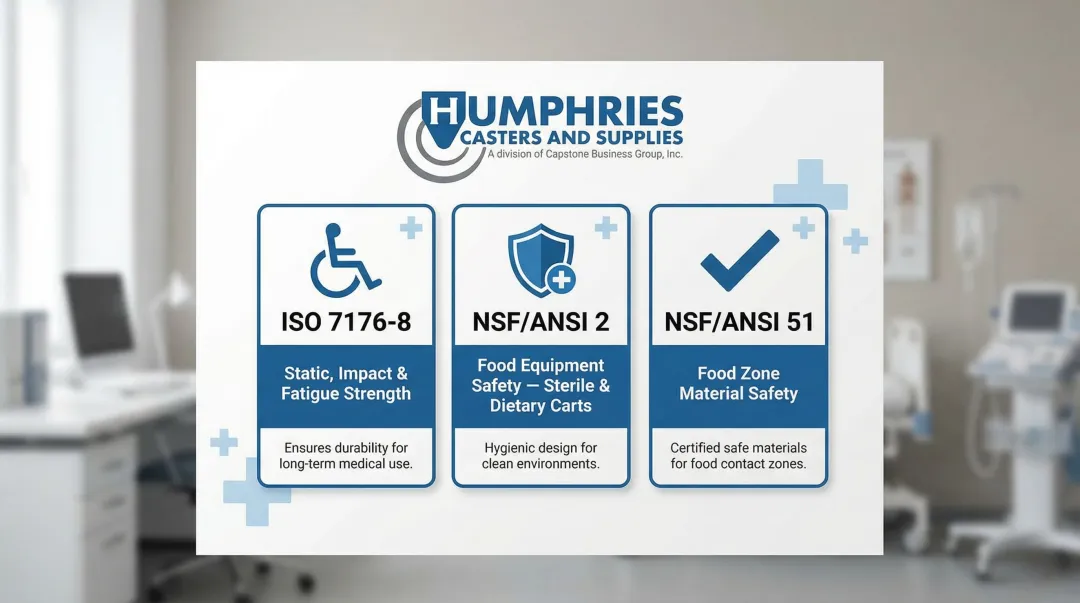 HUMPHRIES
CASTERS AND SUPPLIES
A division of Capstone Business Group, Inc.

ISO 7176-8

Static, Impact & Fatigue Strength

Ensures durability for long-term medical use.

NSF/ANSI 2

Food Equipment Safety — Sterile & Dietary Carts

Hygienic design for clean environments.

NSF/ANSI 51

Food Zone Material Safety

Certified safe materials for food contact zones.