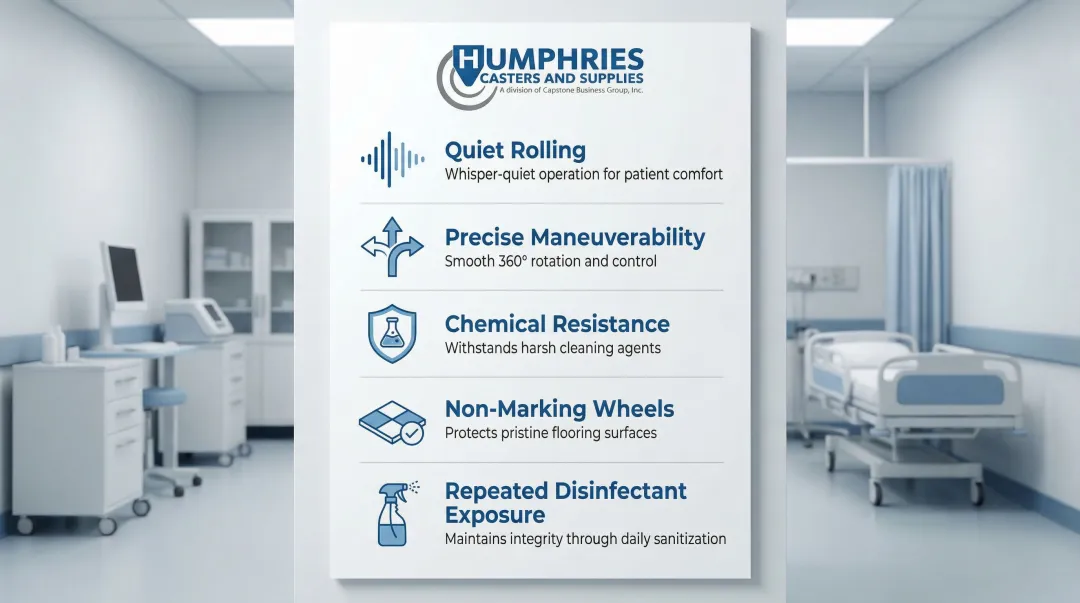 HUMPHRIES
CASTERS AND SUPPLIES
A division of Capstone Business Group, Inc.

Quiet Rolling
Whisper-quiet operation for patient comfort

Precise Maneuverability
Smooth 360° rotation and control

Chemical Resistance
Withstands harsh cleaning agents

Non-Marking Wheels
Protects pristine flooring surfaces

Repeated Disinfectant Exposure
Maintains integrity through daily sanitization