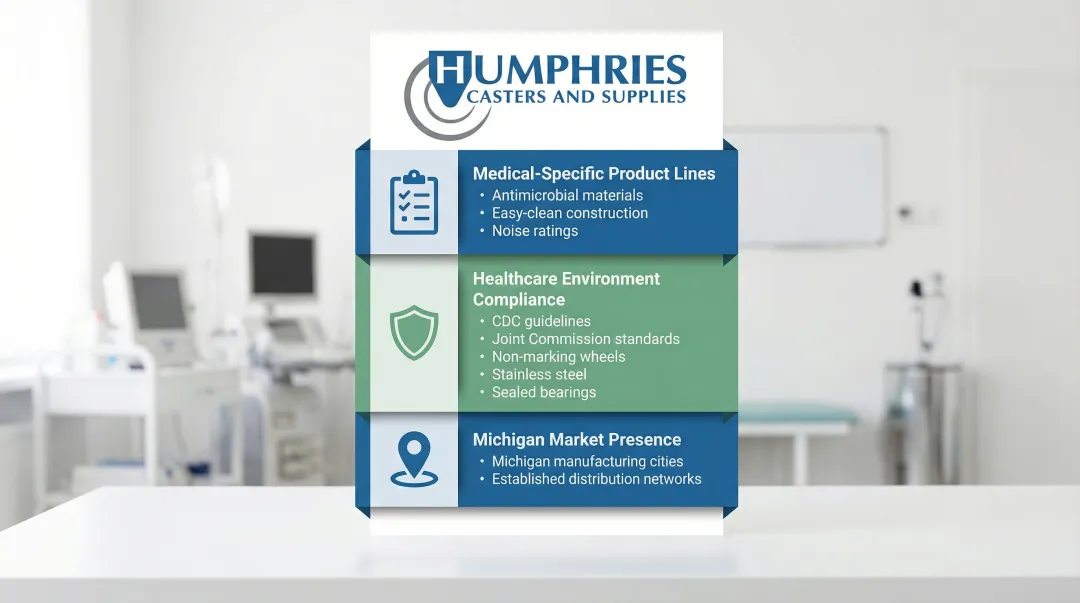 HUMPHRIES
CASTERS AND SUPPLIES

Medical-Specific Product Lines
• Antimicrobial materials
• Easy-clean construction
• Noise ratings

Healthcare Environment Compliance
• CDC guidelines
• Joint Commission standards
• Non-marking wheels
• Stainless steel
• Sealed bearings

Michigan Market Presence
• Michigan manufacturing cities
• Established distribution networks