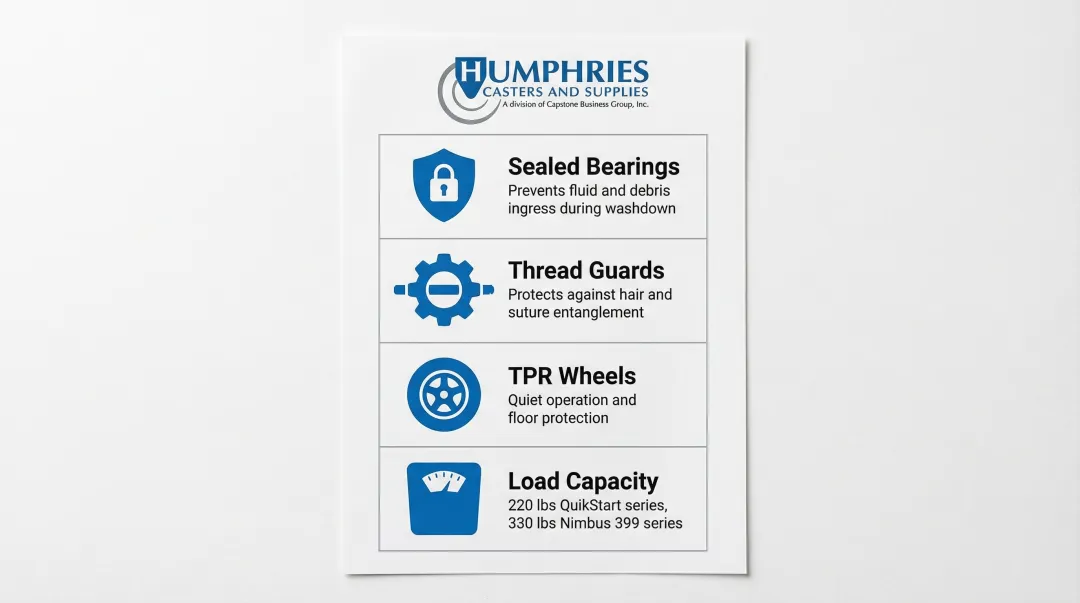 HUMPHRIES
CASTERS AND SUPPLIES
A division of Capstone Business Group, Inc.

Sealed Bearings
Prevents fluid and debris ingress during washdown

Thread Guards
Protects against hair and suture entanglement

TPR Wheels
Quiet operation and floor protection

Load Capacity
220 lbs QuikStart series, 330 lbs Nimbus 399 series