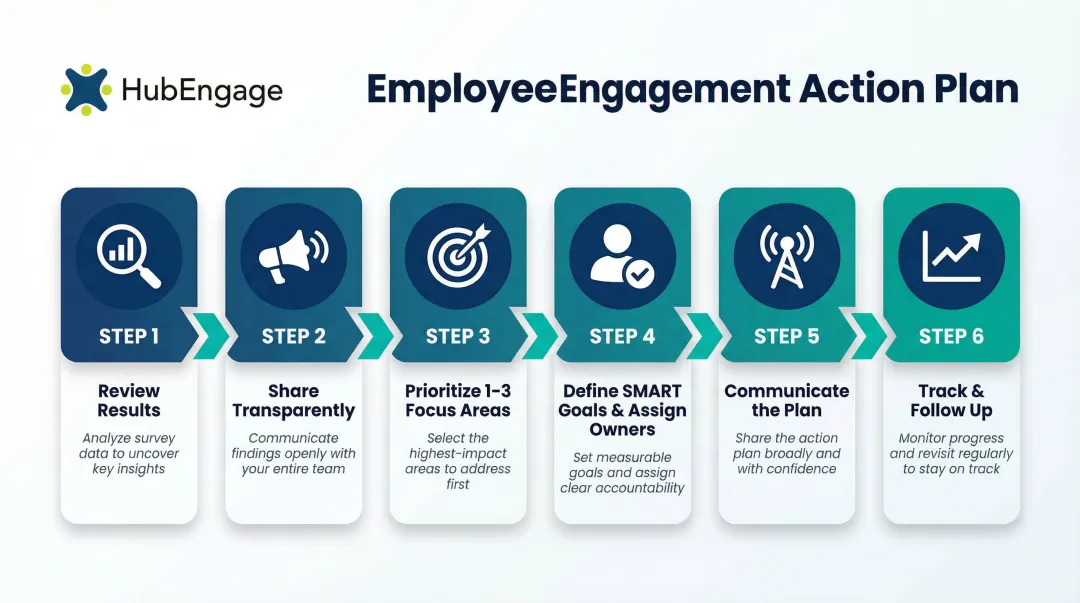 HubEngage

EmployeeEngagement Action Plan

STEP 1

Review Results

Analyze survey data to uncover key insights

STEP 2

Share Transparently

Communicate findings openly with your entire team

STEP 3

Prioritize 1-3 Focus Areas

Select the highest-impact areas to address first

STEP 4

Define SMART Goals & Assign Owners

Set measurable goals and assign clear accountability

STEP 5

Communicate the Plan

Share the action plan broadly and with confidence

STEP 6

Track & Follow Up

Monitor progress and revisit regularly to stay on track